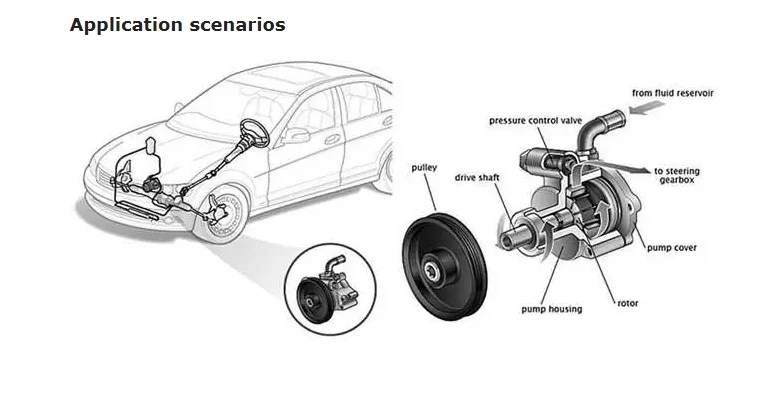 Application scenarios

from fluid reservoir

pressure control valve

to steering gearbox

pulley

drive shaft

pump cover

rotor

pump housing