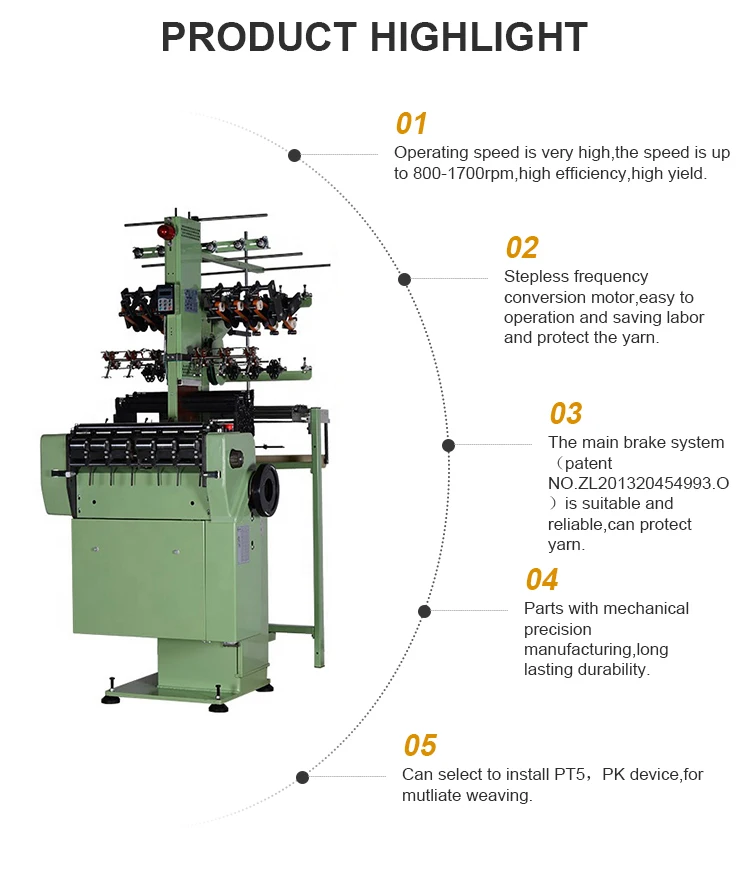 PRODUCT HIGHLIGHT

01
Operating speed is very high,the speed is up to 800-1700rpm,high efficiency,high yield.

02
Stepless frequency conversion motor,easy to operation and saving labor and protect the yarn.

03
The main brake system （patent NO.ZL201320454993.O ）is suitable and reliable,can protect yarn.

04
Parts with mechanical precision manufacturing,long lasting durability.

05
Can select to install PT5，PK device,for mutliate weaving.