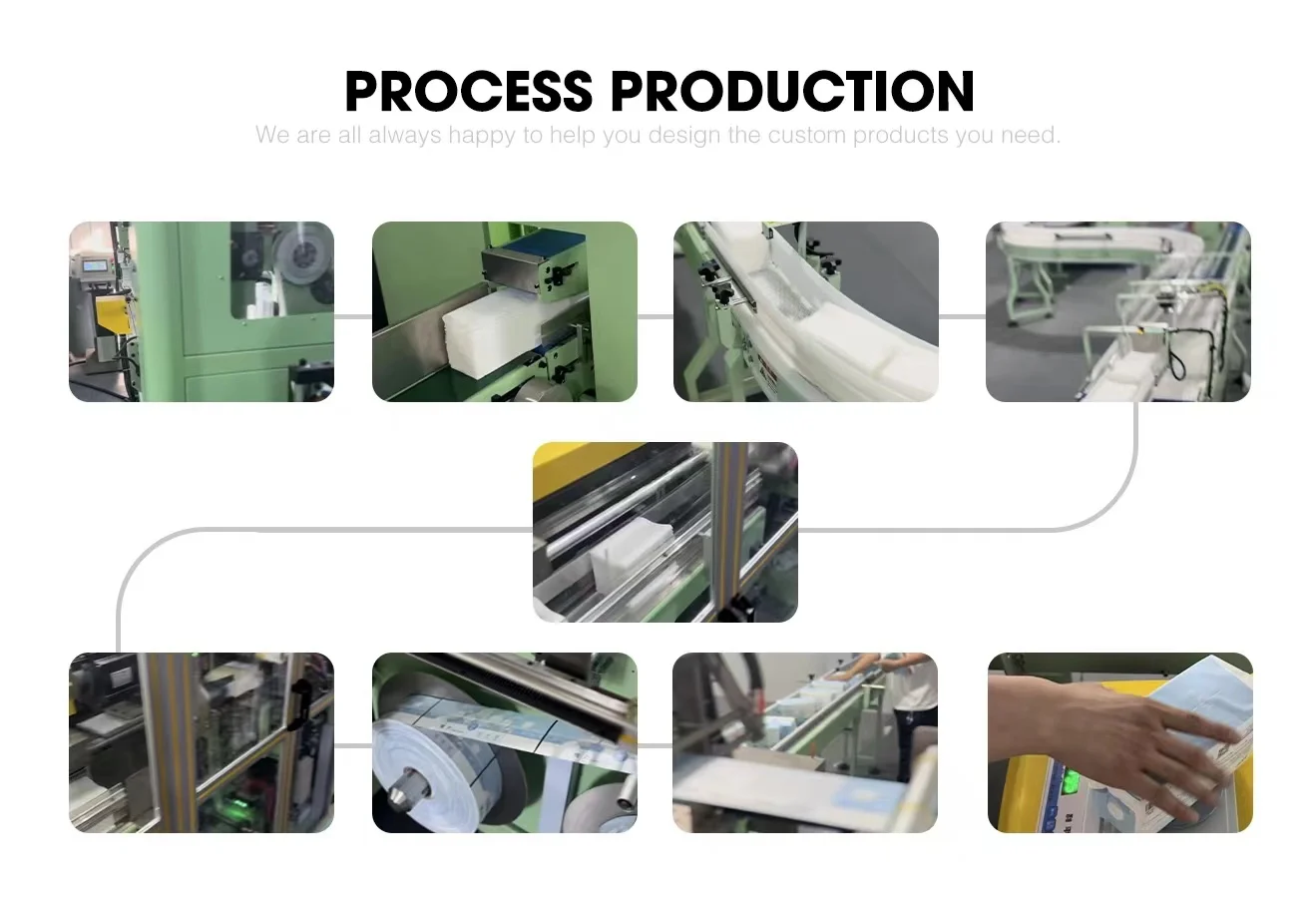 PROCESS PRODUCTION
We are all always happy to help you design the custom products you need.