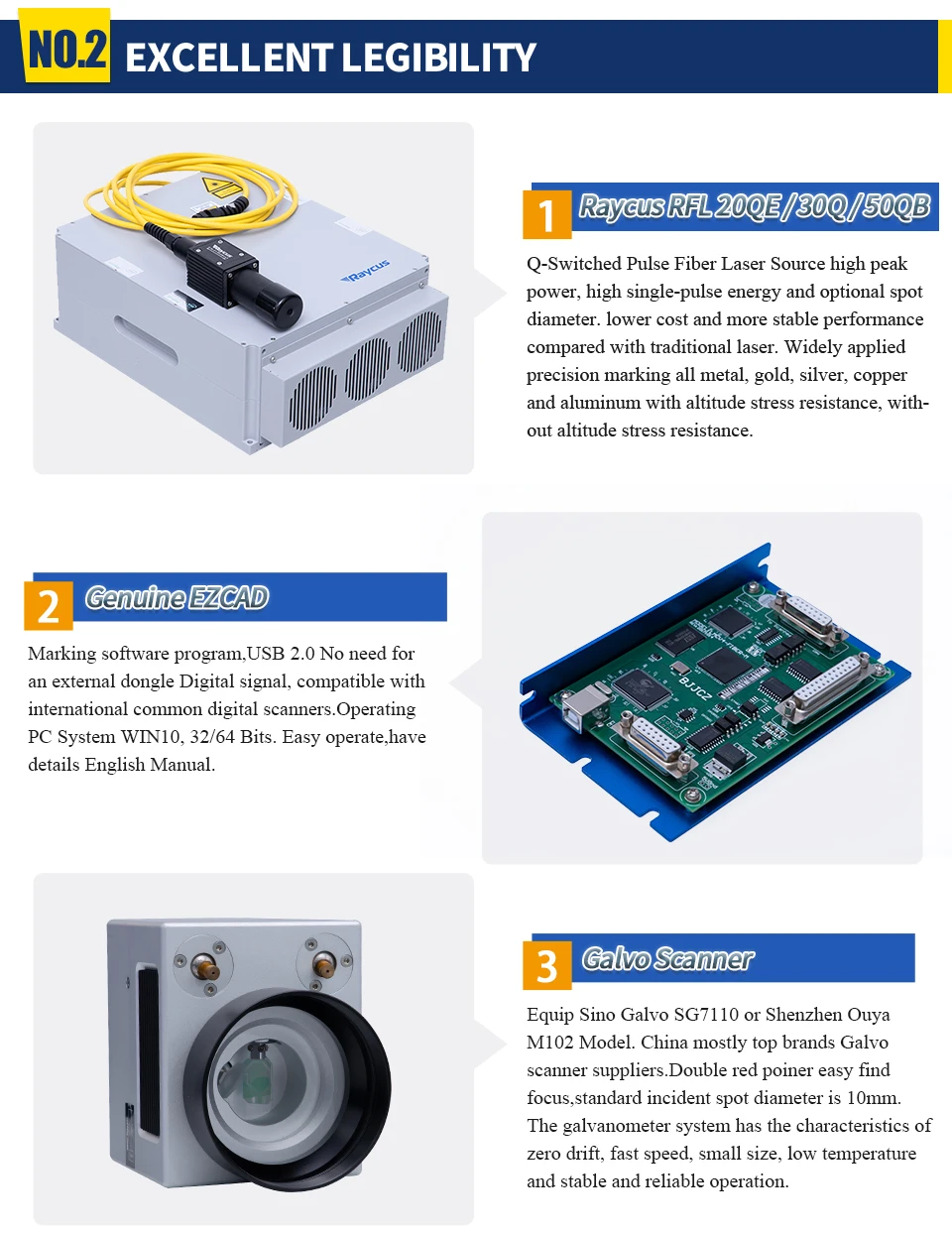 NO.2 EXCELLENT LEGIBILITY

Raycus

1 Raycus RFL 20QE/30Q/50QB

Q-Switched Pulse Fiber Laser Source high peak power, high single-pulse energy and optional spot diameter. lower cost and more stable performance compared with traditional laser. Widely applied precision marking all metal, gold, silver, copper and aluminum with altitude stress resistance, without altitude stress resistance.

2 Genuine EZCAD

Marking software program,USB 2.0 No need for an external dongle Digital signal, compatible with international common digital scanners.Operating PC System WIN10, 32/64 Bits. Easy operate,have details English Manual.

BJJCZ

3 Galvo Scanner

Equip Sino Galvo SG7110 or Shenzhen Ouya M102 Model. China mostly top brands Galvo scanner suppliers.Double red poiner easy find focus,standard incident spot diameter is 10mm. The galvanometer system has the characteristics of zero drift, fast speed, small size, low temperature and stable and reliable operation.