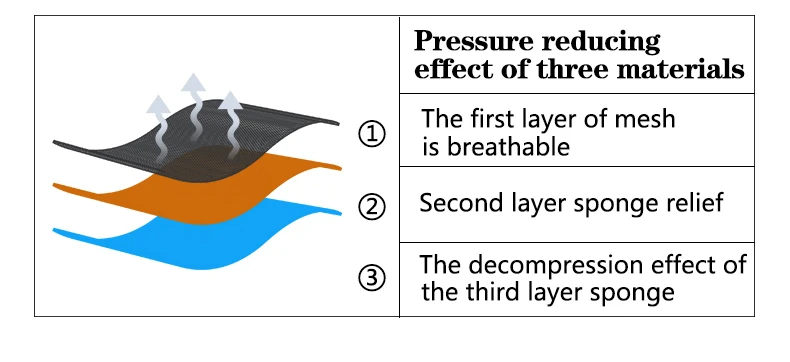 Pressure reducing effect of three materials

① The first layer of mesh is breathable

② Second layer sponge relief

③ The decompression effect of the third layer sponge