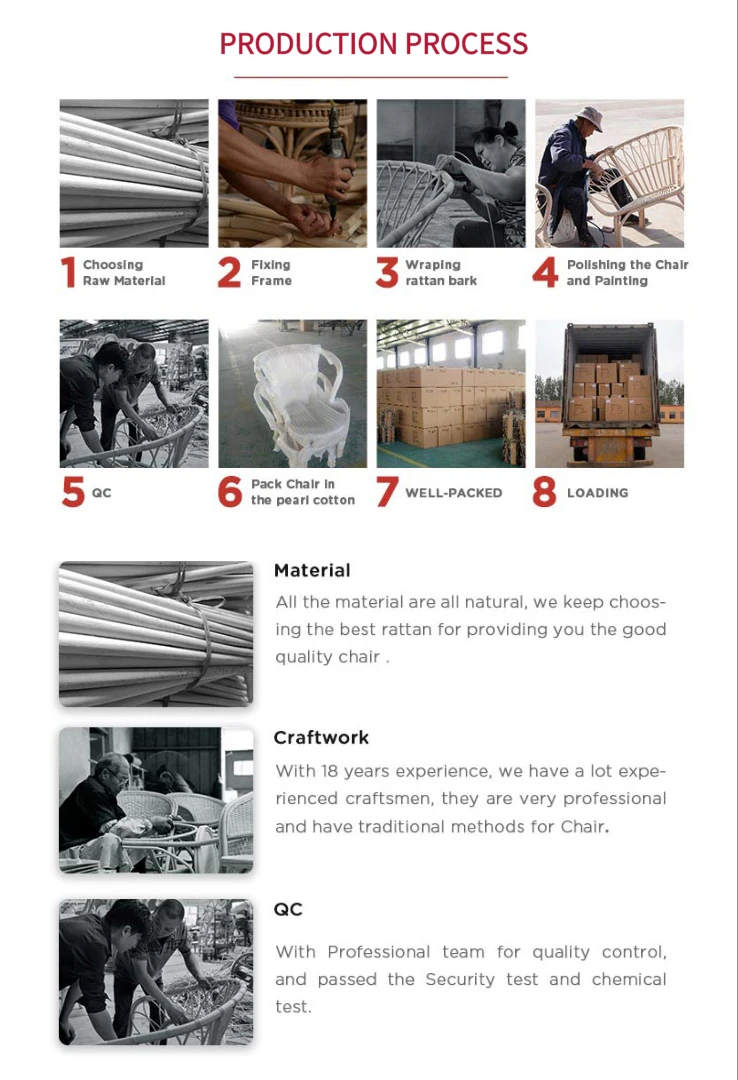 PRODUCTION PROCESS

1 Choosing Raw Material

2 Fixing Frame

3 Wraping rattan bark

4 Polishing the Chair and Painting

5 QC

6 Pack Chair in the pearl cotton

7 WELL-PACKED

8 LOADING

Material

All the material are all natural, we keep choosing the best rattan for providing you the good quality chair .

Craftwork

With 18 years experience, we have a lot experienced craftsmen, they are very professional and have traditional methods for Chair.

QC

With Professional team for quality control, and passed the Security test and chemical test.