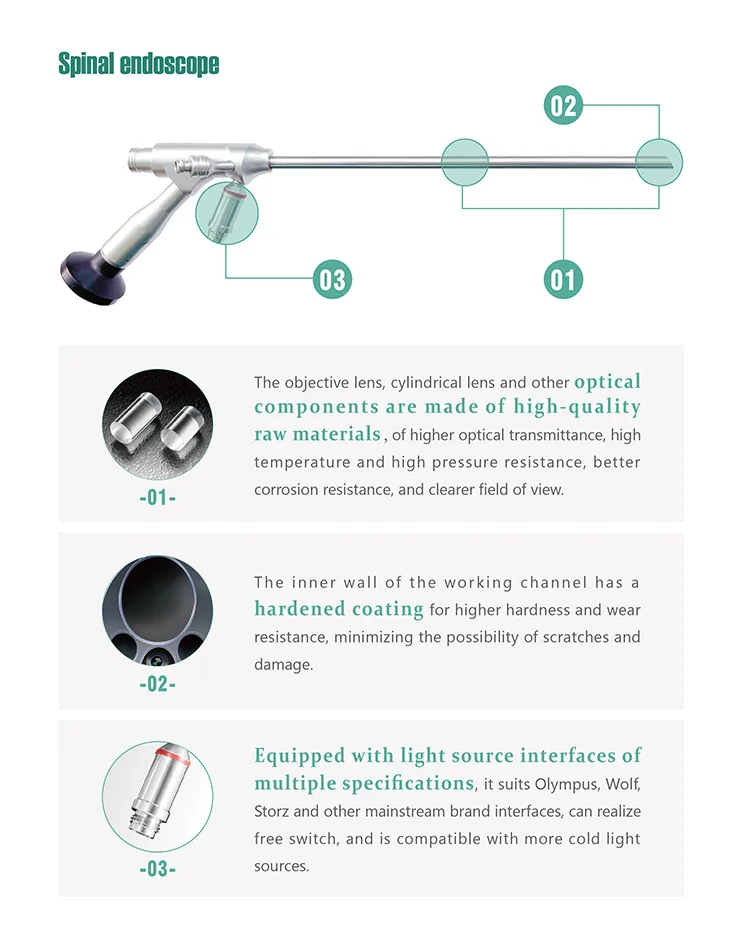 Spinal endoscope

02

03

01

-01-

The objective lens, cylindrical lens and other optical components are made of high-quality raw materials, of higher optical transmittance, high temperature and high pressure resistance, better corrosion resistance, and clearer field of view.

-02-

The inner wall of the working channel has a hardened coating for higher hardness and wear resistance, minimizing the possibility of scratches and damage.

-03-

Equipped with light source interfaces of multiple specifications, it suits Olympus, Wolf, Storz and other mainstream brand interfaces, can realize free switch, and is compatible with more cold light sources.