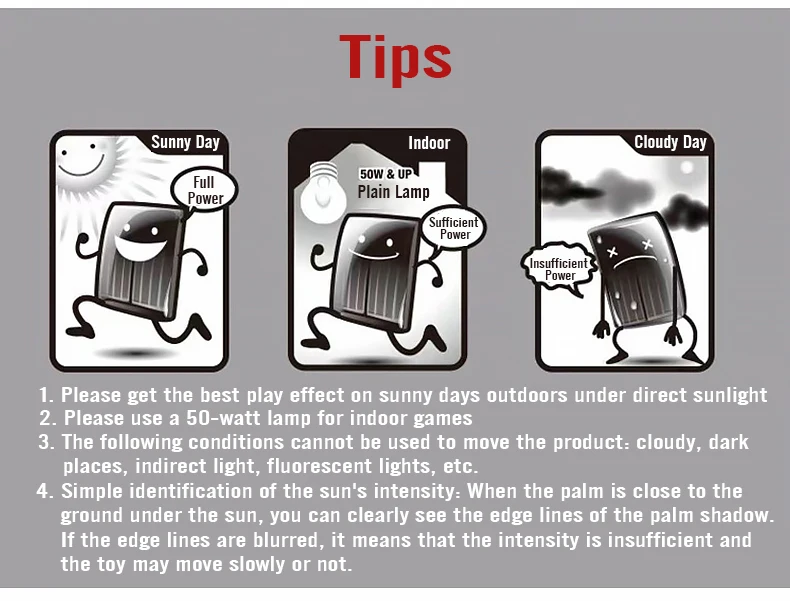 Tips

Sunny Day
Full Power

Indoor
50W & UP
Plain Lamp
Sufficient Power

Cloudy Day
Insufficient Power

1. Please get the best play effect on sunny days outdoors under direct sunlight
2. Please use a 50-watt lamp for indoor games
3. The following conditions cannot be used to move the product: cloudy, dark places, indirect light, fluorescent lights, etc.
4. Simple identification of the sun's intensity: When the palm is close to the ground under the sun, you can clearly see the edge lines of the palm shadow. If the edge lines are blurred, it means that the intensity is insufficient and the toy may move slowly or not.