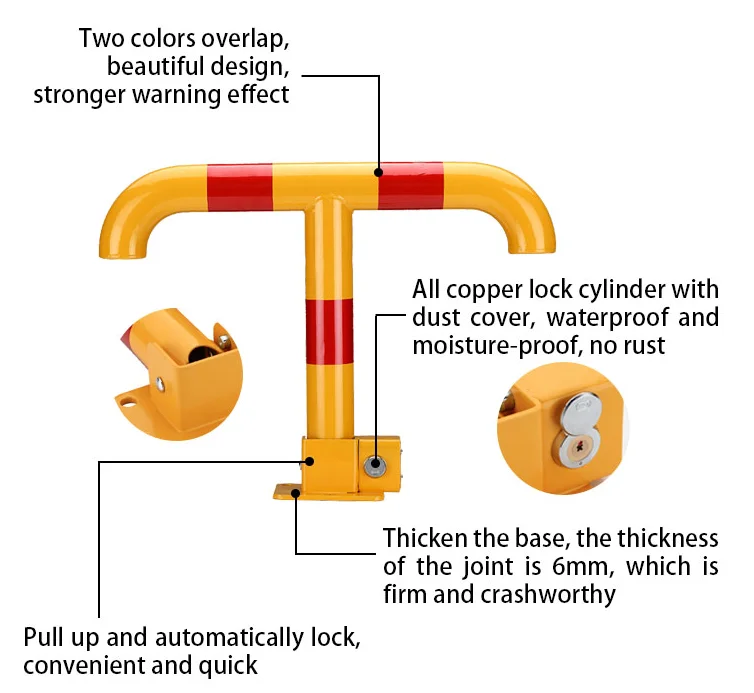 Two colors overlap, beautiful design, stronger warning effect

All copper lock cylinder with dust cover, waterproof and moisture-proof, no rust

Thicken the base, the thickness of the joint is 6mm, which is firm and crashworthy

Pull up and automatically lock, convenient and quick