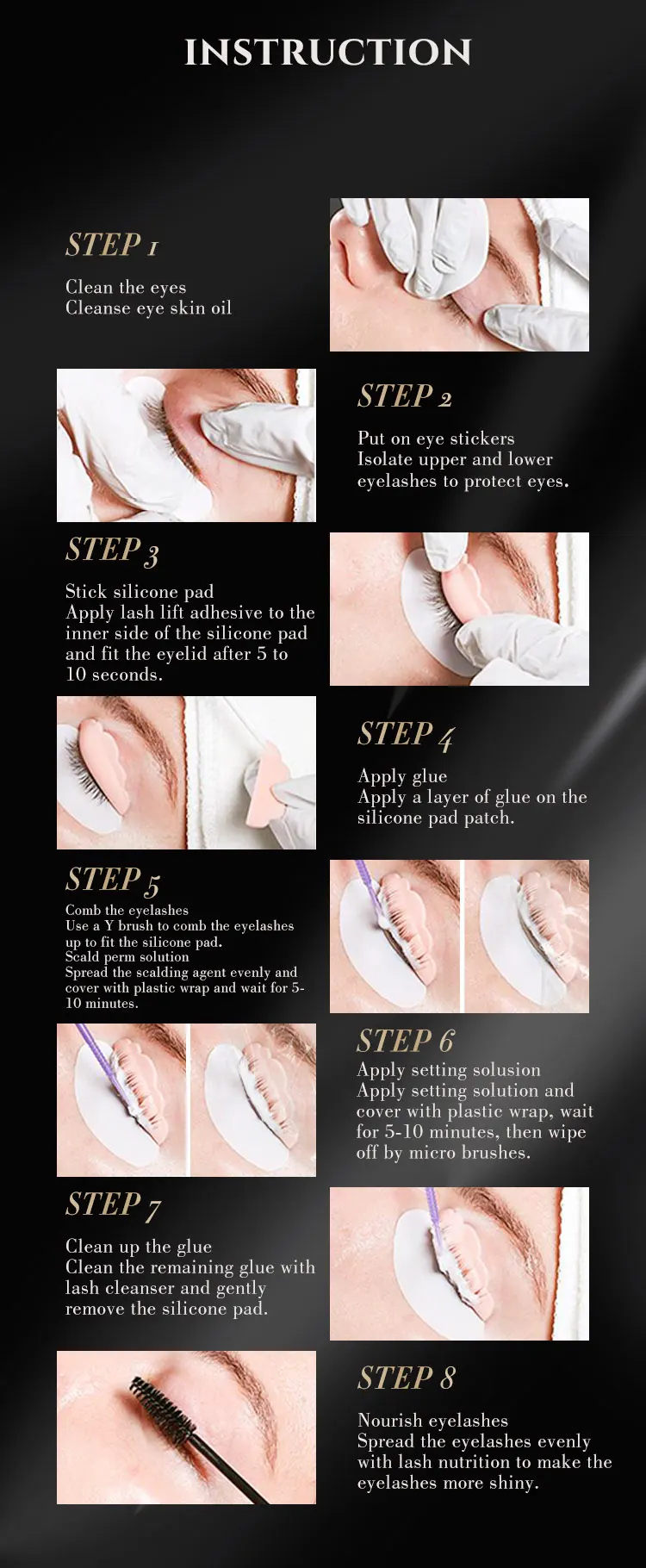 INSTRUCTION

STEP 1

Clean the eyes
Cleanse eye skin oil

STEP 2

Put on eye stickers
Isolate upper and lower eyelashes to protect eyes.

STEP 3

Stick silicone pad
Apply lash lift adhesive to the inner side of the silicone pad and fit the eyelid after 5 to 10 seconds.

STEP 4

Apply glue
Apply a layer of glue on the silicone pad patch.

STEP 5

Comb the eyelashes
Use a Y brush to comb the eyelashes up to fit the silicone pad.
Scald perm solution
Spread the scalding agent evenly and cover with plastic wrap and wait for 5-10 minutes.

STEP 6

Apply setting solusion
Apply setting solution and cover with plastic wrap, wait for 5-10 minutes, then wipe off by micro brushes.

STEP 7

Clean up the glue
Clean the remaining glue with lash cleanser and gently remove the silicone pad.

STEP 8

Nourish eyelashes
Spread the eyelashes evenly with lash nutrition to make the eyelashes more shiny.