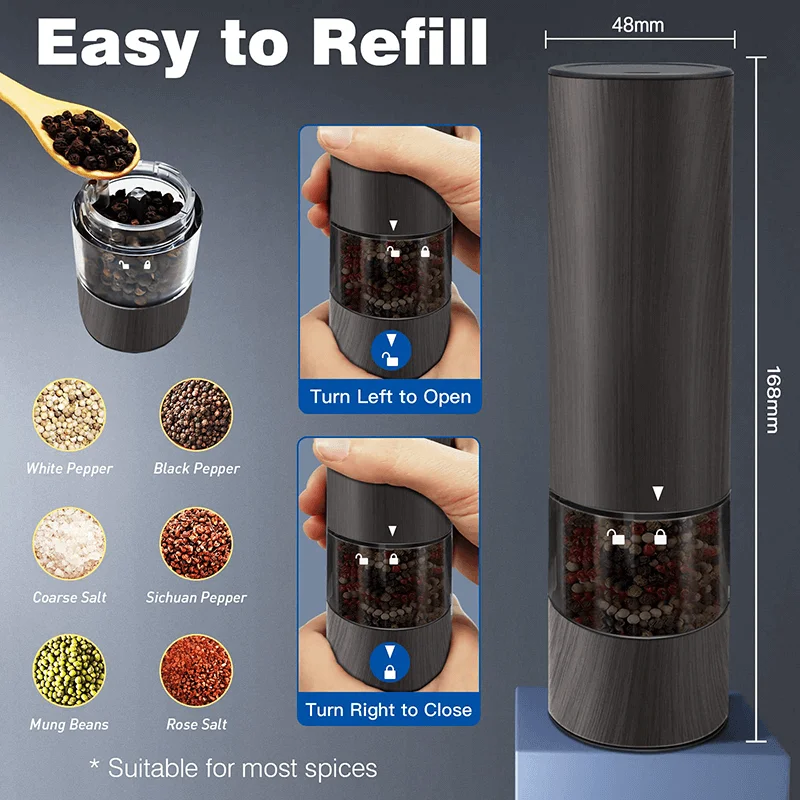 Easy to Refill

48mm

168mm

Turn Left to Open

Turn Right to Close

White Pepper

Black Pepper

Coarse Salt

Sichuan Pepper

Mung Beans

Rose Salt

* Suitable for most spices