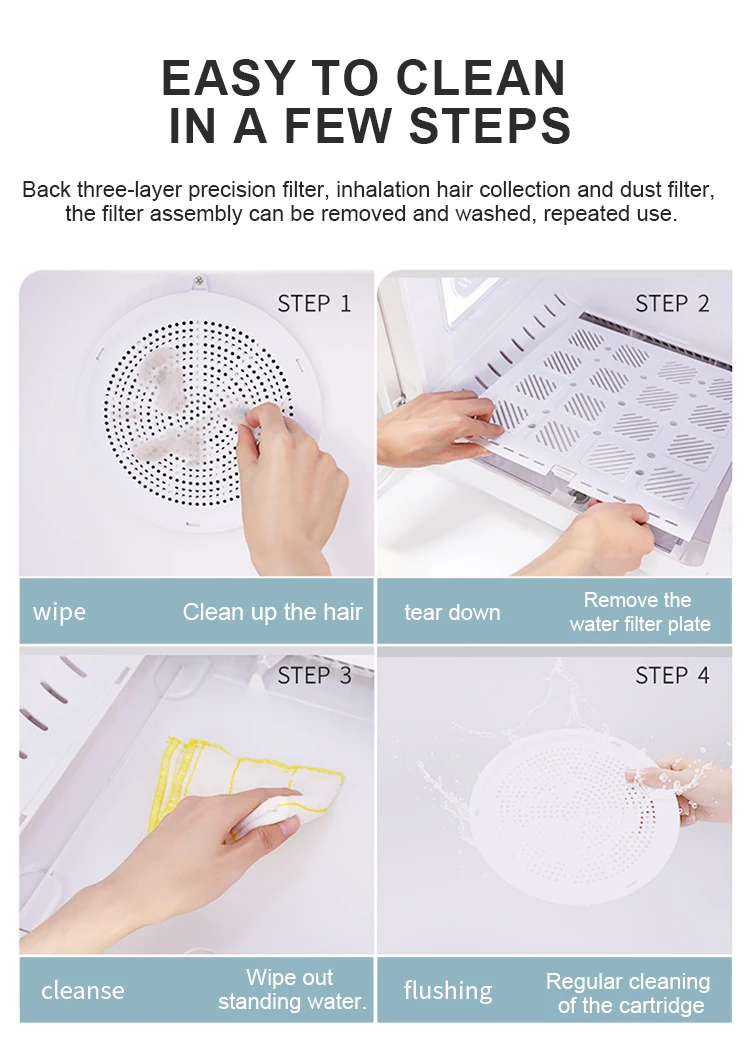 EASY TO CLEAN
IN A FEW STEPS

Back three-layer precision filter, inhalation hair collection and dust filter, the filter assembly can be removed and washed, repeated use.

STEP 1

wipe
Clean up the hair

STEP 2

tear down
Remove the water filter plate

STEP 3

cleanse
Wipe out standing water.

STEP 4

flushing
Regular cleaning of the cartridge