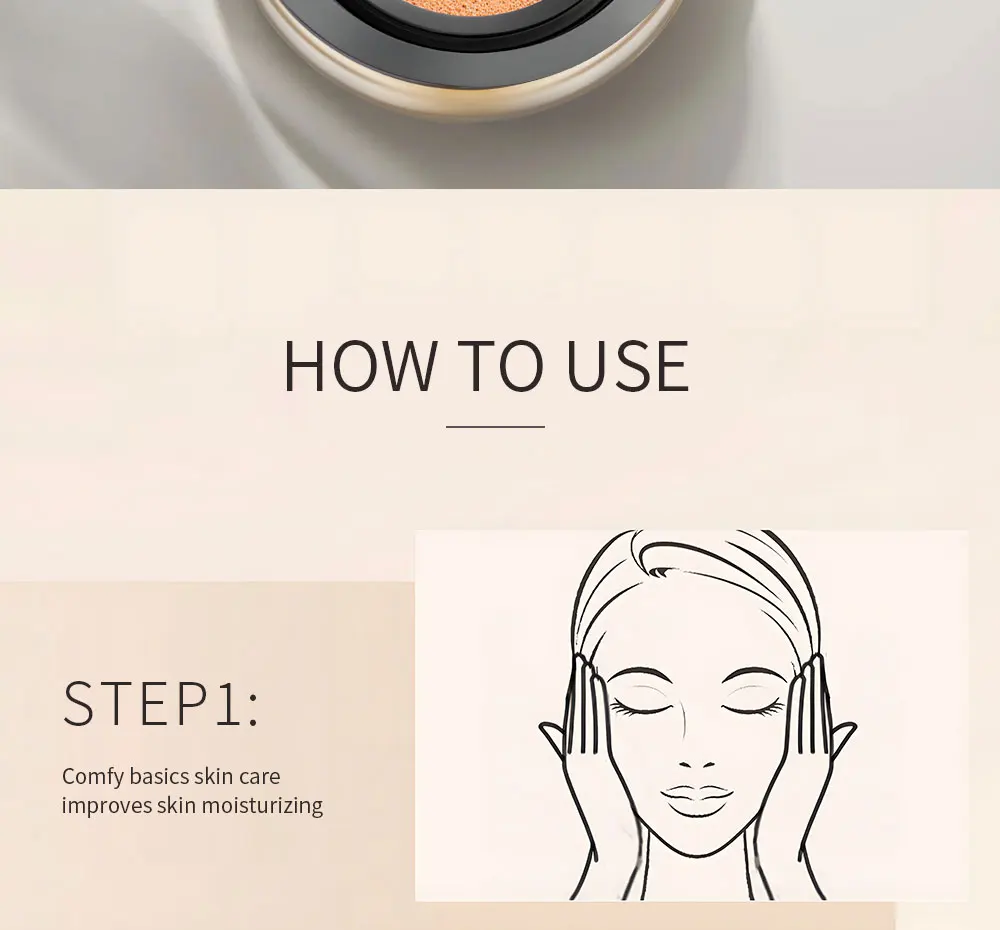 HOW TO USE

STEP1:

Comfy basics skin care improves skin moisturizing