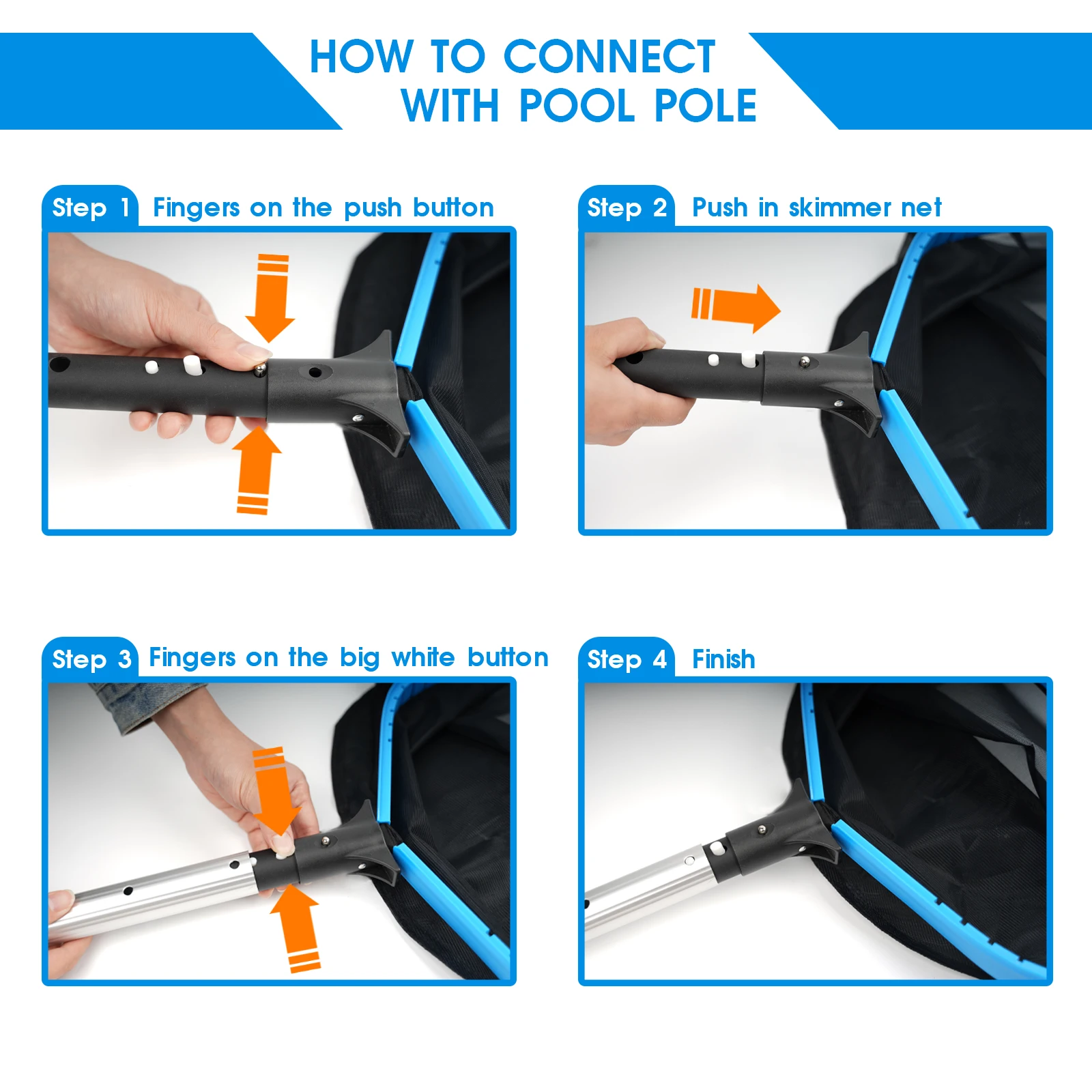 HOW TO CONNECT WITH POOL POLE

Step 1 Fingers on the push button

Step 2 Push in skimmer net

Step 3 Fingers on the big white button

Step 4 Finish