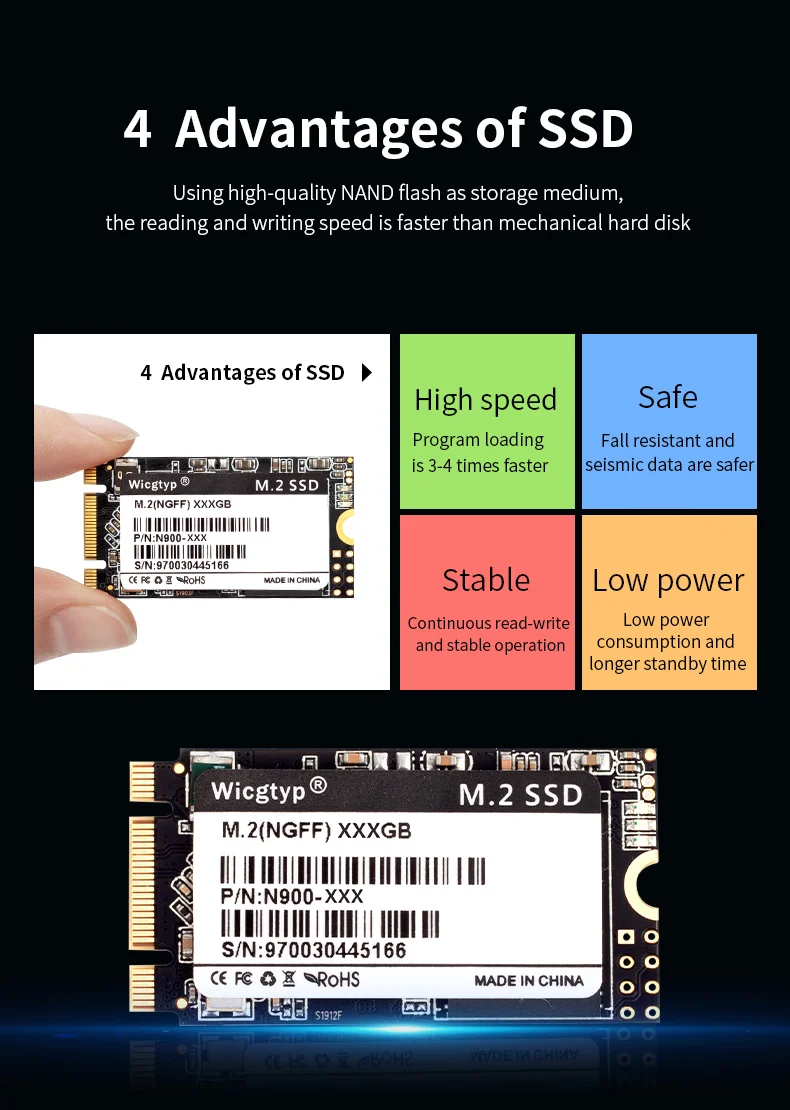 4 Advantages of SSD

Using high-quality NAND flash as storage medium, the reading and writing speed is faster than mechanical hard disk

4 Advantages of SSD

Wicgtyp ®
M.2 SSD
M.2(NGFF) XXXGB
P/N:N900-XXX
S/N:970030445166
CE FC RoHS
MADE IN CHINA

High speed
Program loading is 3-4 times faster

Safe
Fall resistant and seismic data are safer

Stable
Continuous read-write and stable operation

Low power
Low power consumption and longer standby time

Wicgtyp ®
M.2 SSD
M.2(NGFF) XXXGB
P/N:N900-XXX
S/N:970030445166
CE FC RoHS
MADE IN CHINA
S1912F