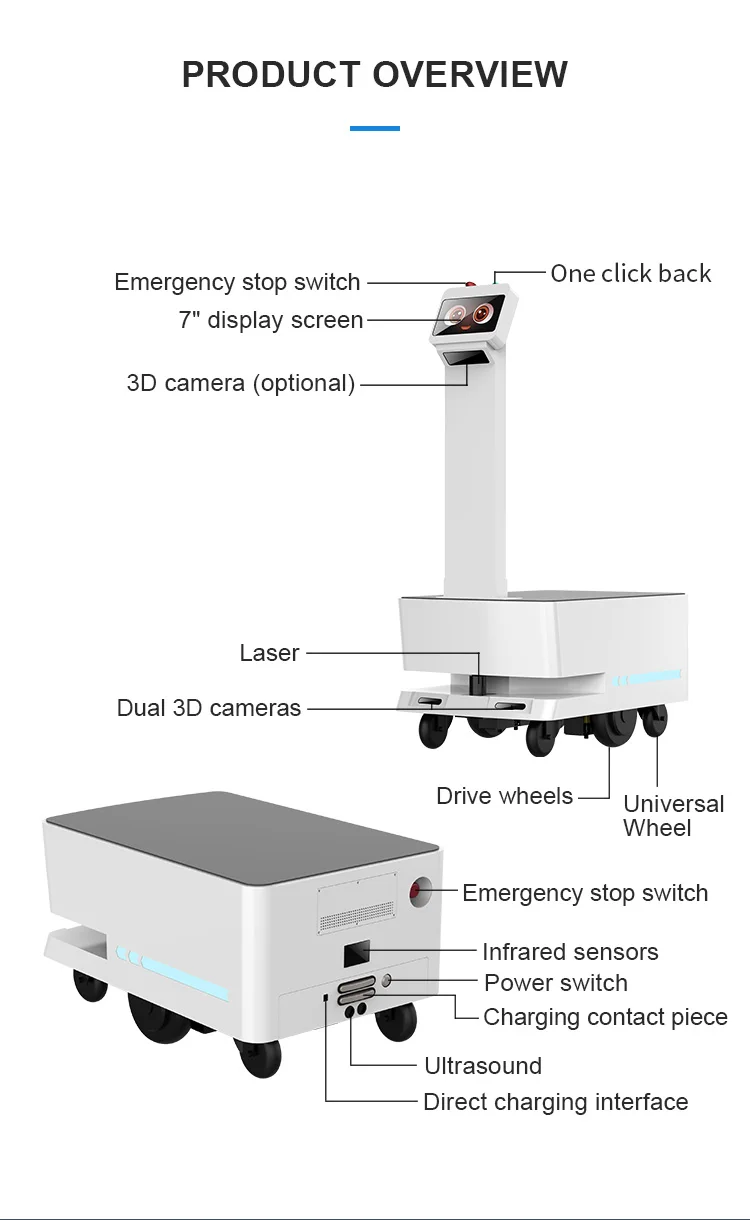 PRODUCT OVERVIEW

Emergency stop switch
One click back
7" display screen
3D camera (optional)
Laser
Dual 3D cameras
Drive wheels
Universal Wheel

Emergency stop switch
Infrared sensors
Power switch
Charging contact piece
Ultrasound
Direct charging interface