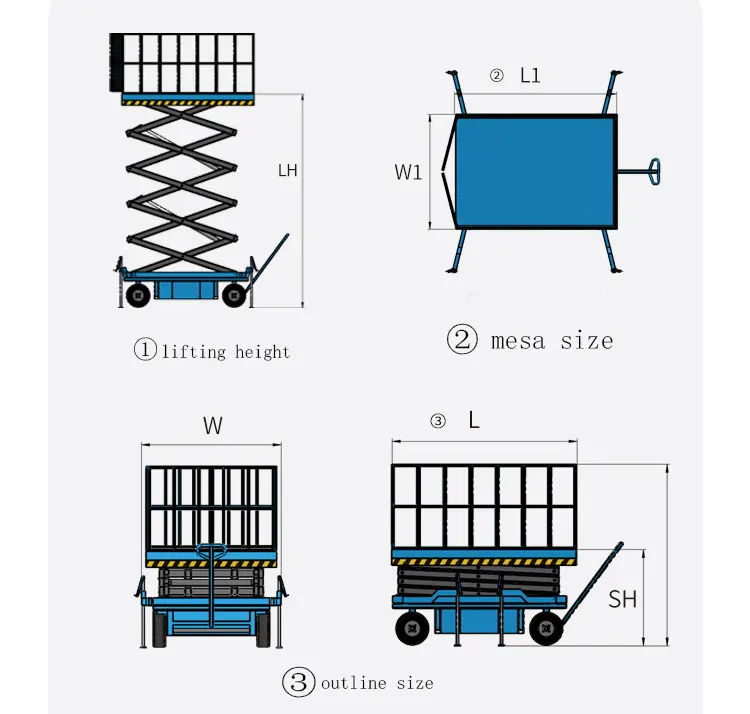 LH

① lifting height

② L1

W1

② mesa size

W

③ L

SH

③ outline size