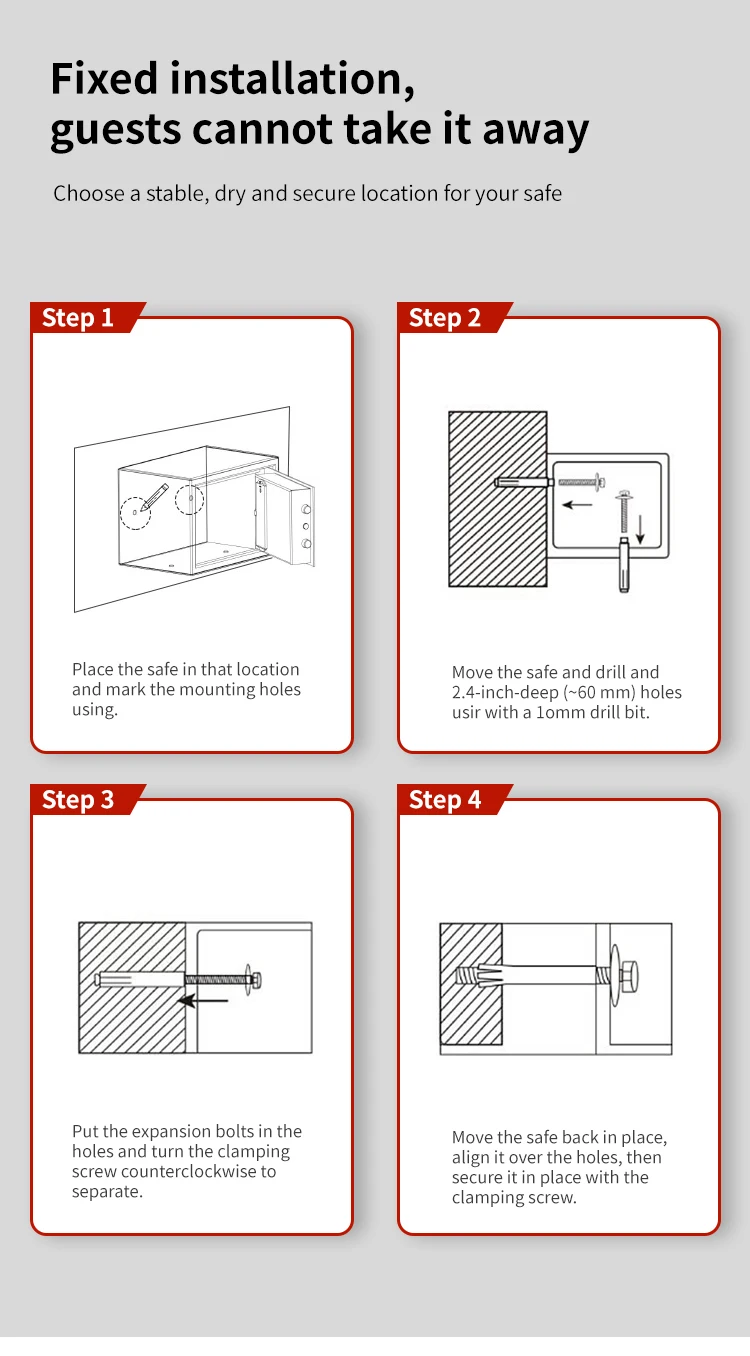 Fixed installation, guests cannot take it away

Choose a stable, dry and secure location for your safe

Step 1

Place the safe in that location and mark the mounting holes using.

Step 2

Move the safe and drill and 2.4-inch-deep (~60 mm) holes usir with a 1omm drill bit.

Step 3

Put the expansion bolts in the holes and turn the clamping screw counterclockwise to separate.

Step 4

Move the safe back in place, align it over the holes, then secure it in place with the clamping screw.