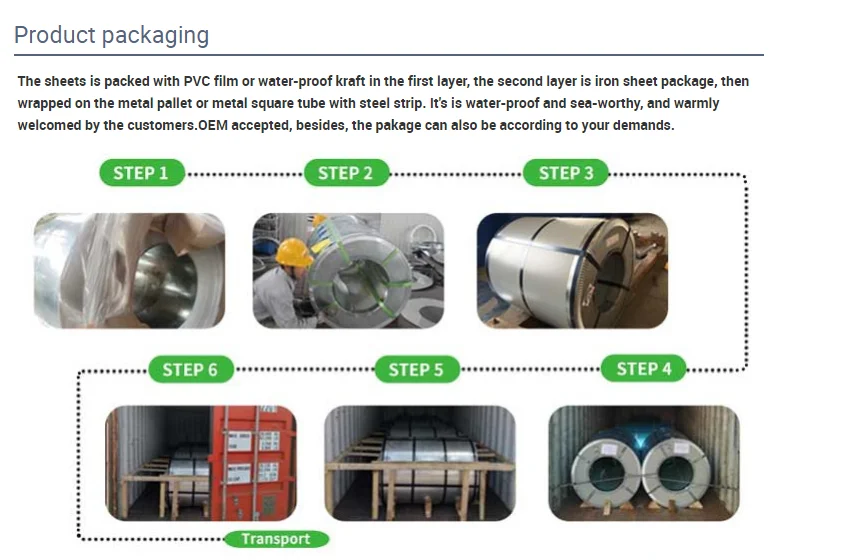 Product packaging

The sheets is packed with PVC film or water-proof kraft in the first layer, the second layer is iron sheet package, then wrapped on the metal pallet or metal square tube with steel strip. It's is water-proof and sea-worthy, and warmly welcomed by the customers.OEM accepted, besides, the pakage can also be according to your demands.

STEP 1

STEP 2

STEP 3

STEP 6

STEP 5

STEP 4

Transport