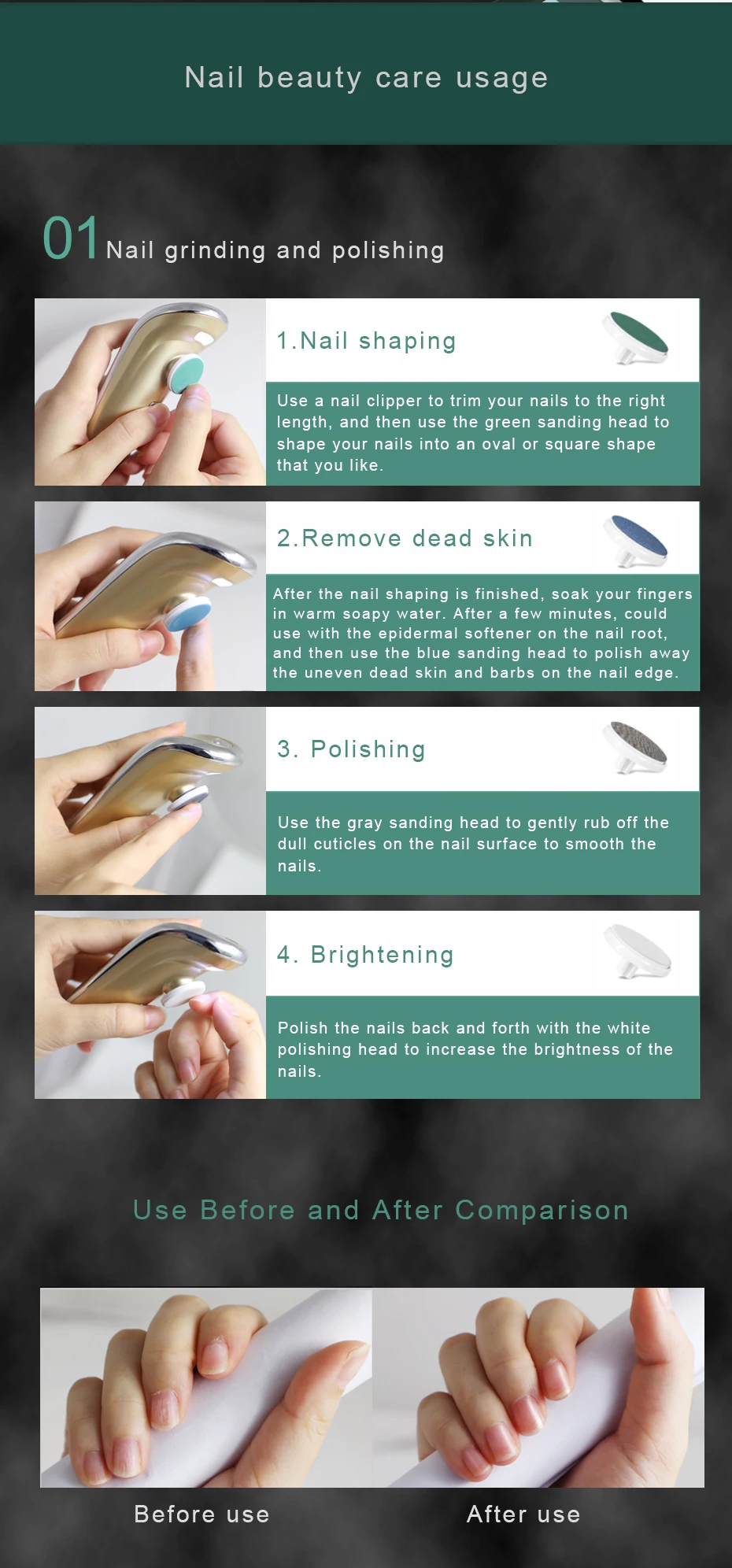 Nail beauty care usage

01 Nail grinding and polishing

1.Nail shaping

Use a nail clipper to trim your nails to the right length, and then use the green sanding head to shape your nails into an oval or square shape that you like.

2.Remove dead skin

After the nail shaping is finished, soak your fingers in warm soapy water. After a few minutes, could use with the epidermal softener on the nail root, and then use the blue sanding head to polish away the uneven dead skin and barbs on the nail edge.

3. Polishing

Use the gray sanding head to gently rub off the dull cuticles on the nail surface to smooth the nails.

4. Brightening

Polish the nails back and forth with the white polishing head to increase the brightness of the nails.

Use Before and After Comparison

Before use

After use