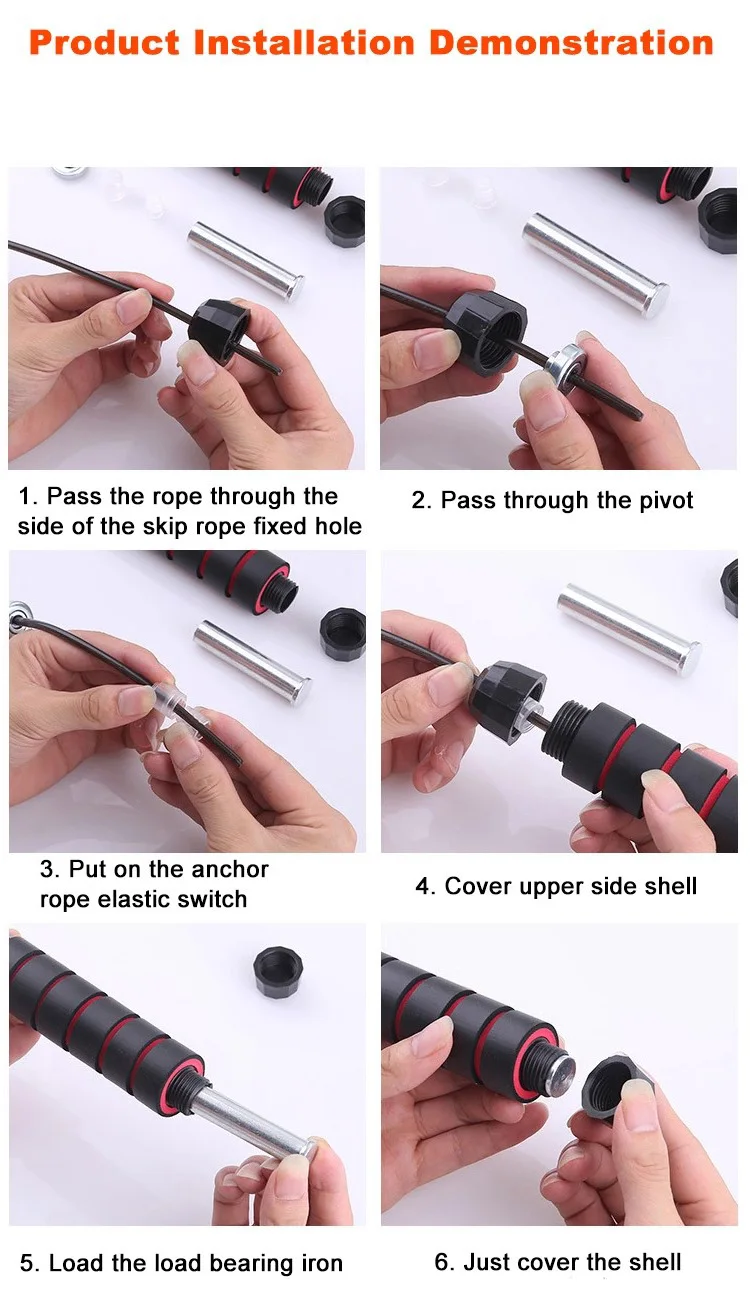 Product Installation Demonstration

1. Pass the rope through the side of the skip rope fixed hole

2. Pass through the pivot

3. Put on the anchor rope elastic switch

4. Cover upper side shell

5. Load the load bearing iron

6. Just cover the shell