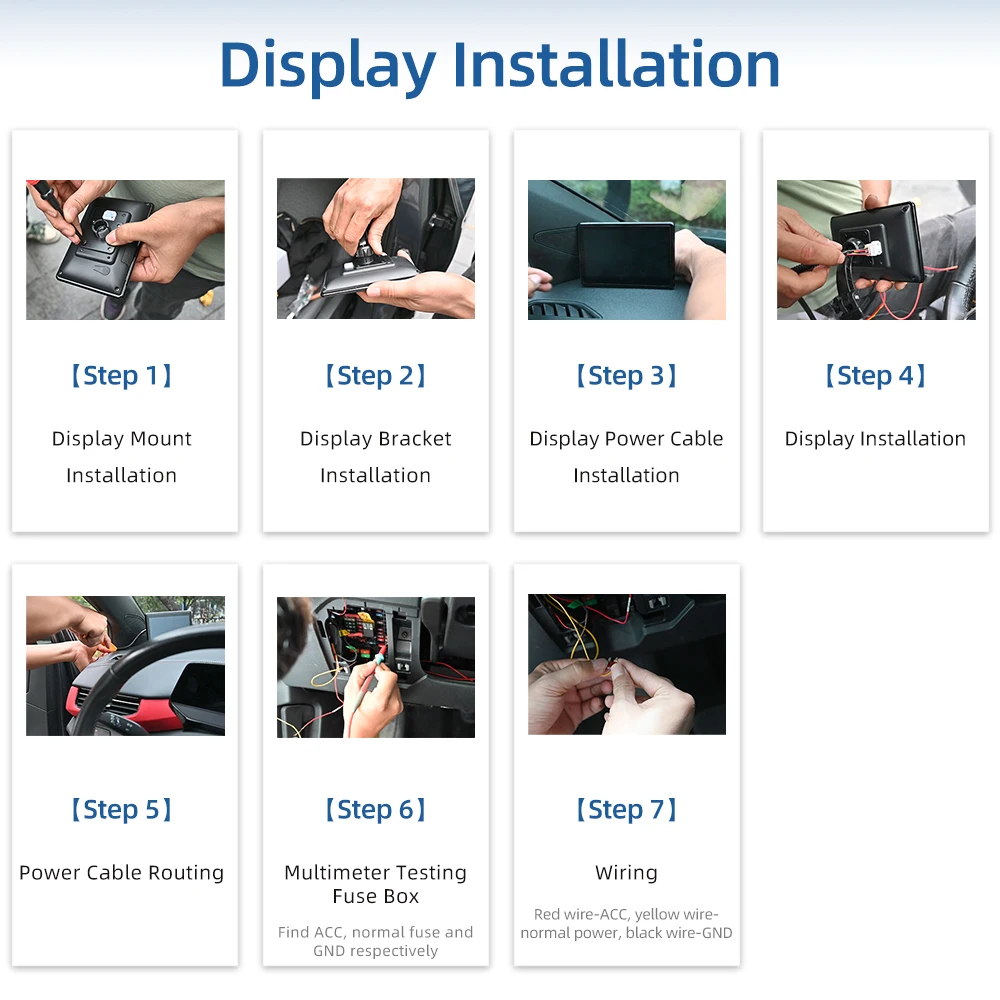 Display Installation

【Step 1】

Display Mount Installation

【Step 2】

Display Bracket Installation

【Step 3】

Display Power Cable Installation

【Step 4】

Display Installation

【Step 5】

Power Cable Routing

【Step 6】

Multimeter Testing Fuse Box

Find ACC, normal fuse and GND respectively

【Step 7】

Wiring

Red wire-ACC, yellow wire-normal power, black wire-GND