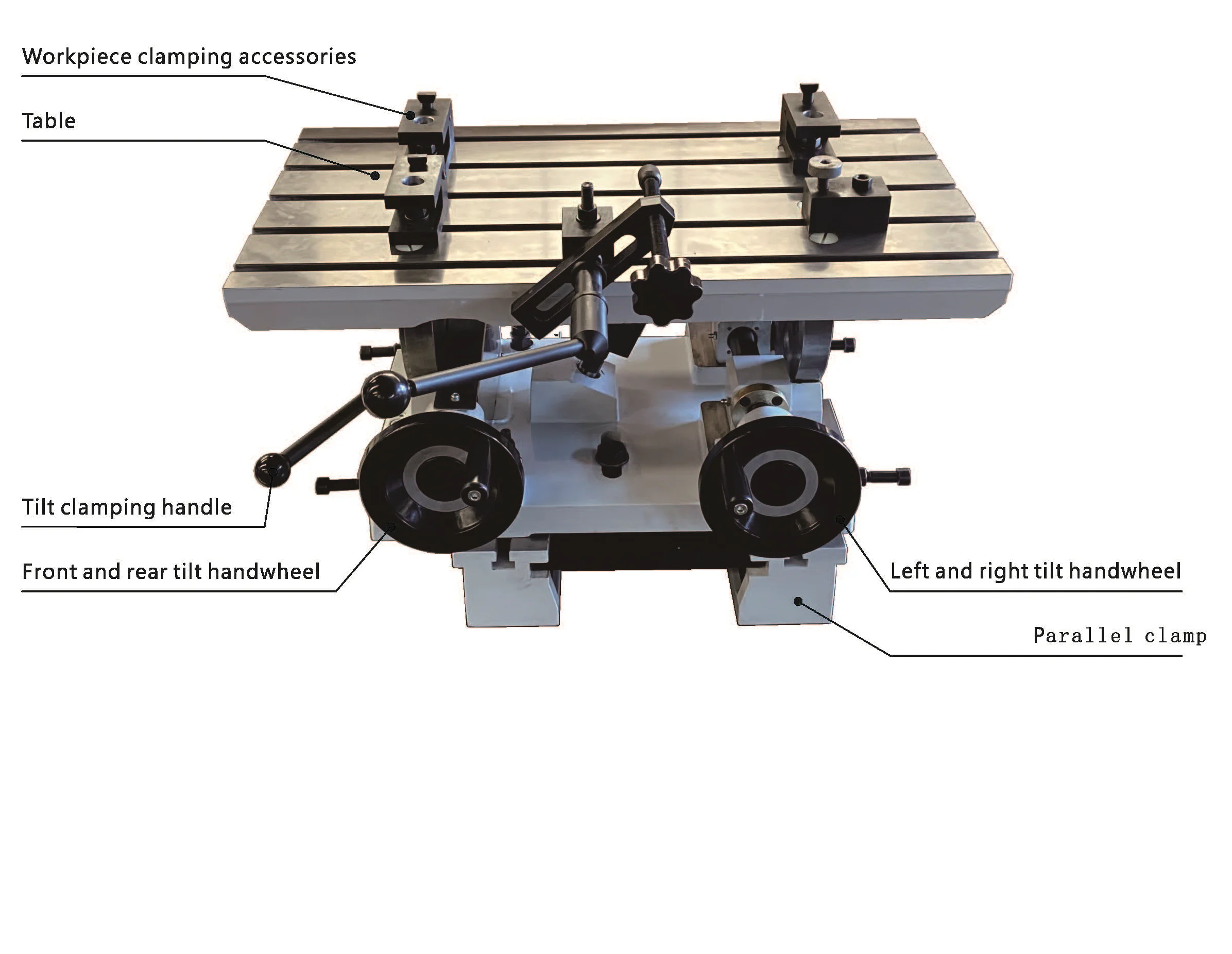 Workpiece clamping accessories

Table

Tilt clamping handle

Front and rear tilt handwheel

Left and right tilt handwheel

Parallel clamp