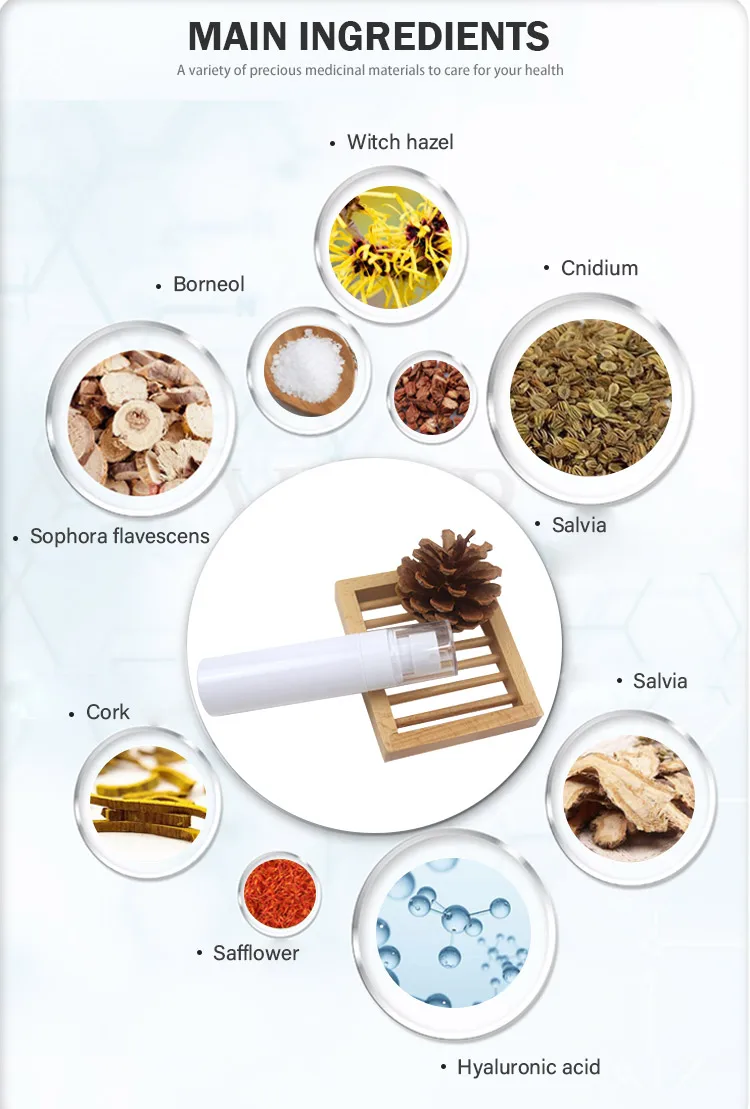 MAIN INGREDIENTS

A variety of precious medicinal materials to care for your health

• Witch hazel

• Borneol

• Cnidium

• Sophora flavescens

• Salvia

• Salvia

• Cork

• Safflower

• Hyaluronic acid