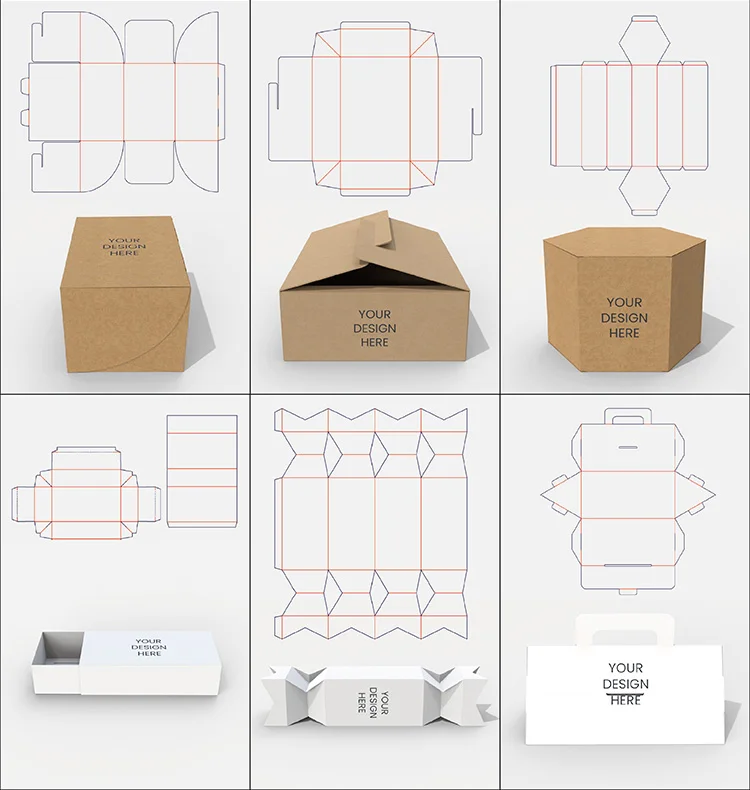 YOUR
DESIGN
HERE

YOUR
DESIGN
HERE

YOUR
DESIGN
HERE

YOUR
DESIGN
HERE

YOUR
DESIGN
HERE

YOUR
DESIGN
HERE