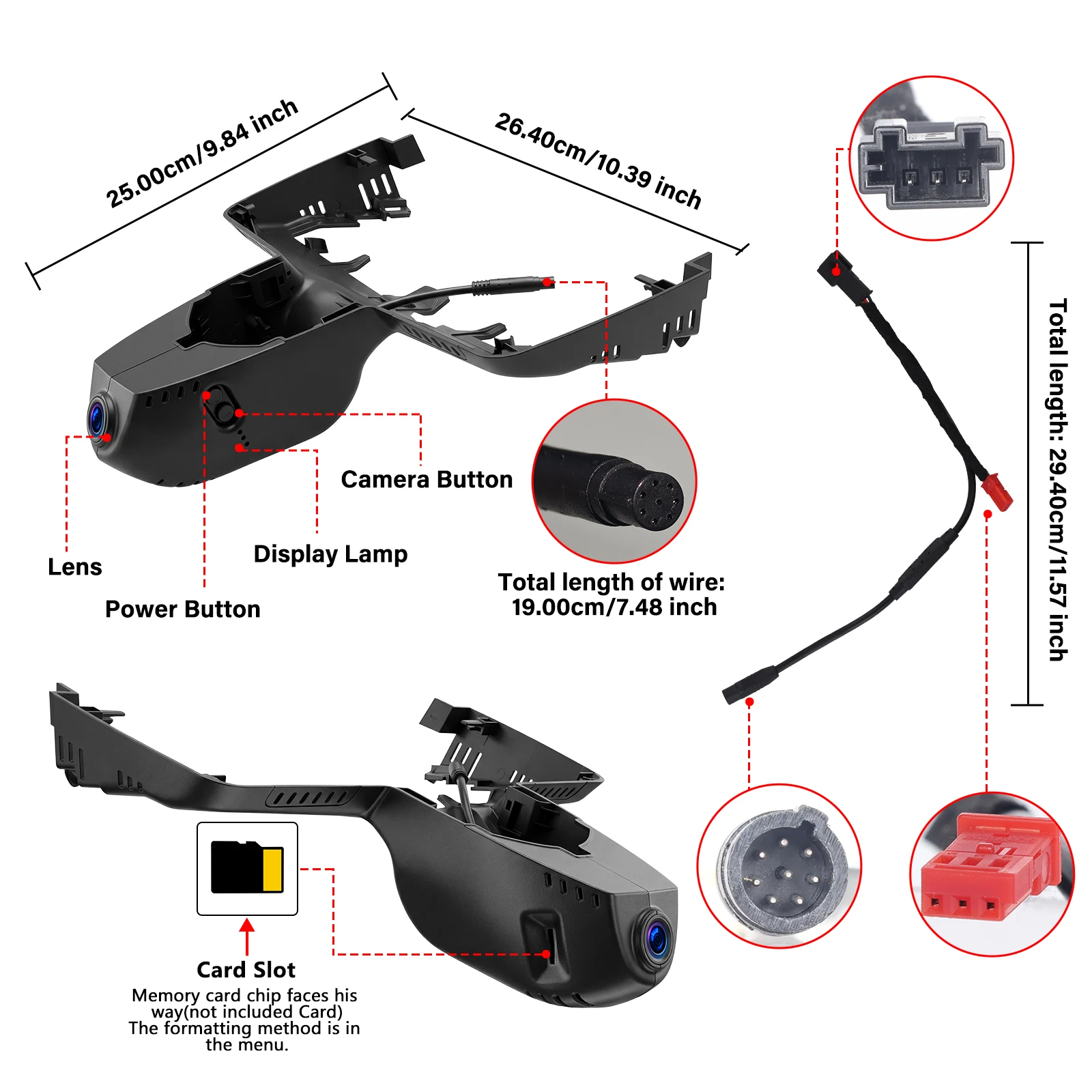 25.00cm/9.84 inch

26.40cm/10.39 inch

Camera Button

Display Lamp

Lens

Power Button

Total length of wire: 19.00cm/7.48 inch

Total length: 29.40cm/11.57 inch

Card Slot

Memory card chip faces his way(not included Card)
The formatting method is in the menu.