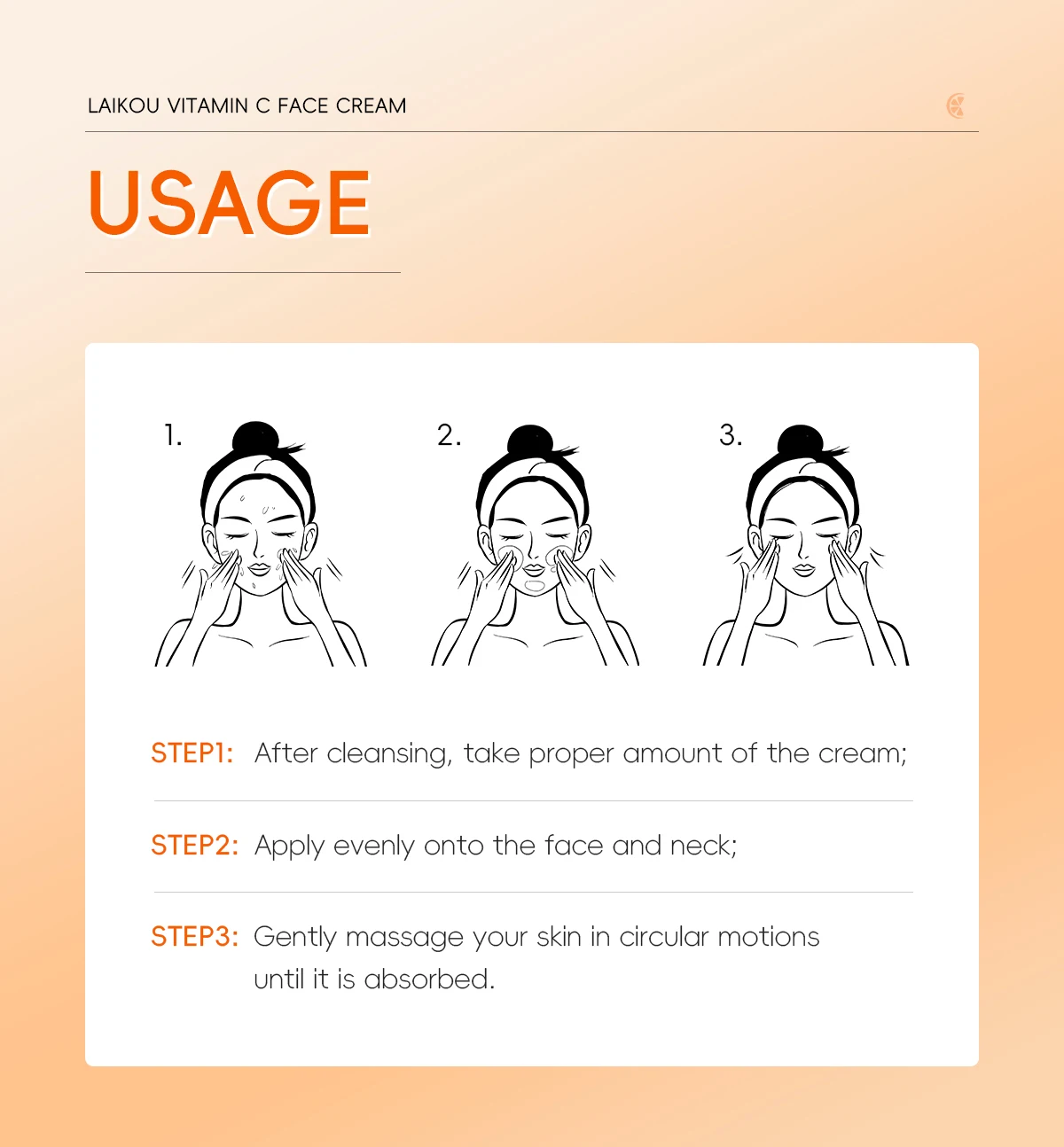 LAIKOU VITAMIN C FACE CREAM

USAGE

1.

2.

3.

STEP1: After cleansing, take proper amount of the cream;

STEP2: Apply evenly onto the face and neck;

STEP3: Gently massage your skin in circular motions until it is absorbed.