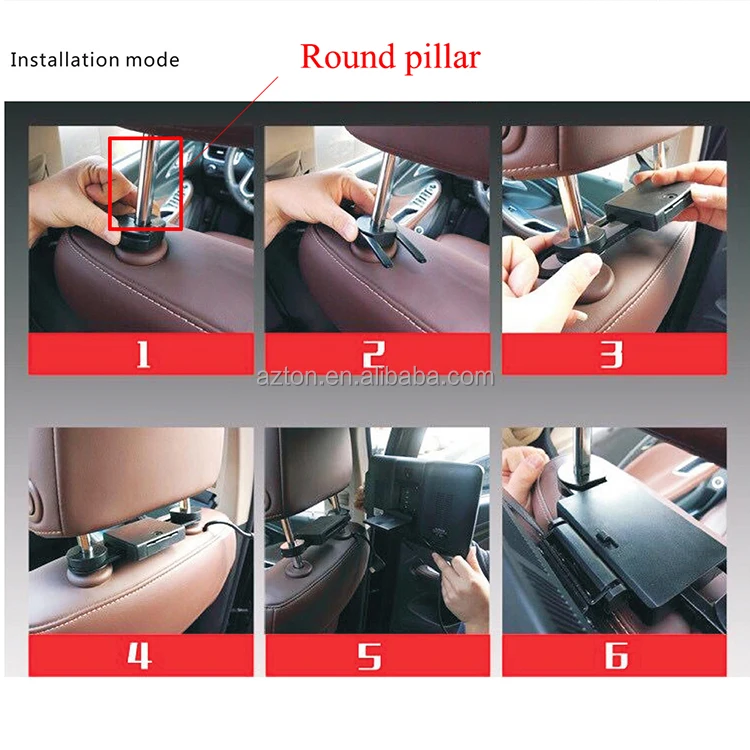 Installation mode

Round pillar

1

2

3

azton.en.alibaba.com

4

5

6