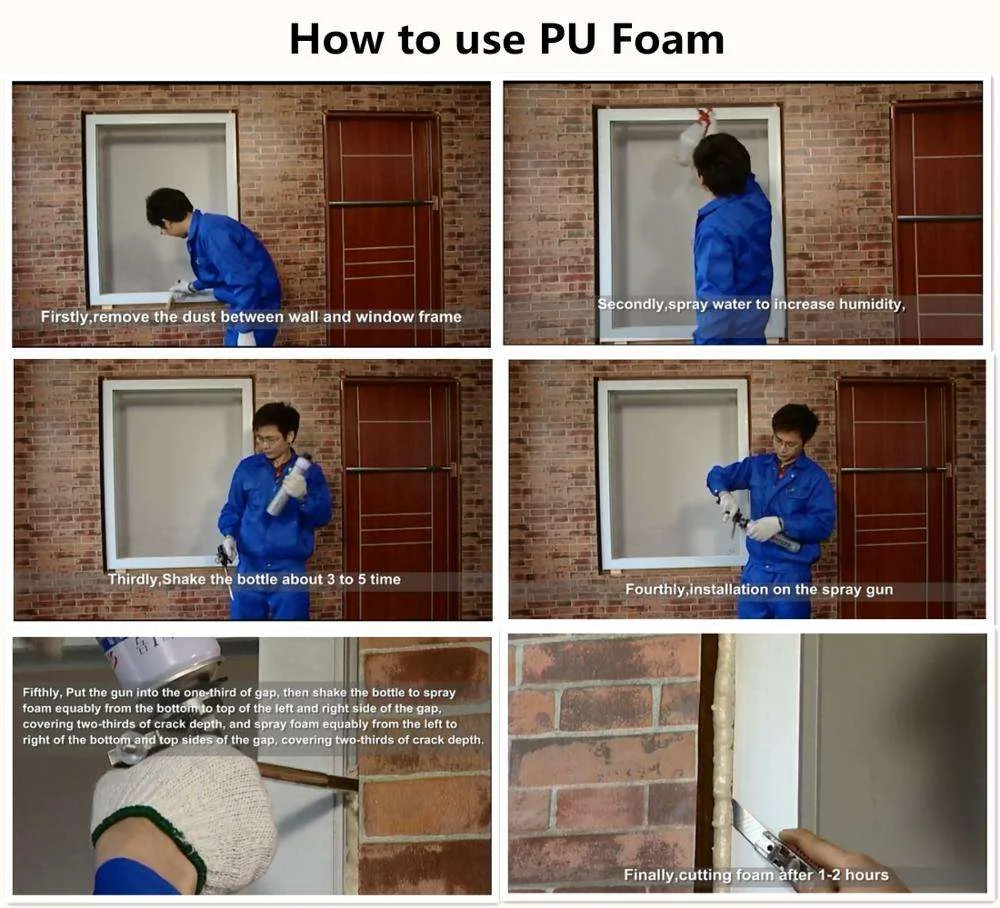 How to use PU Foam

Firstly,remove the dust between wall and window frame

Secondly,spray water to increase humidity,

Thirdly,Shake the bottle about 3 to 5 time

Fourthly,installation on the spray gun

Fifthly, Put the gun into the one-third of gap, then shake the bottle to spray foam equably from the bottom to top of the left and right side of the gap, covering two-thirds of crack depth, and spray foam equably from the left to right of the bottom and top sides of the gap, covering two-thirds of crack depth.

Finally,cutting foam after 1-2 hours