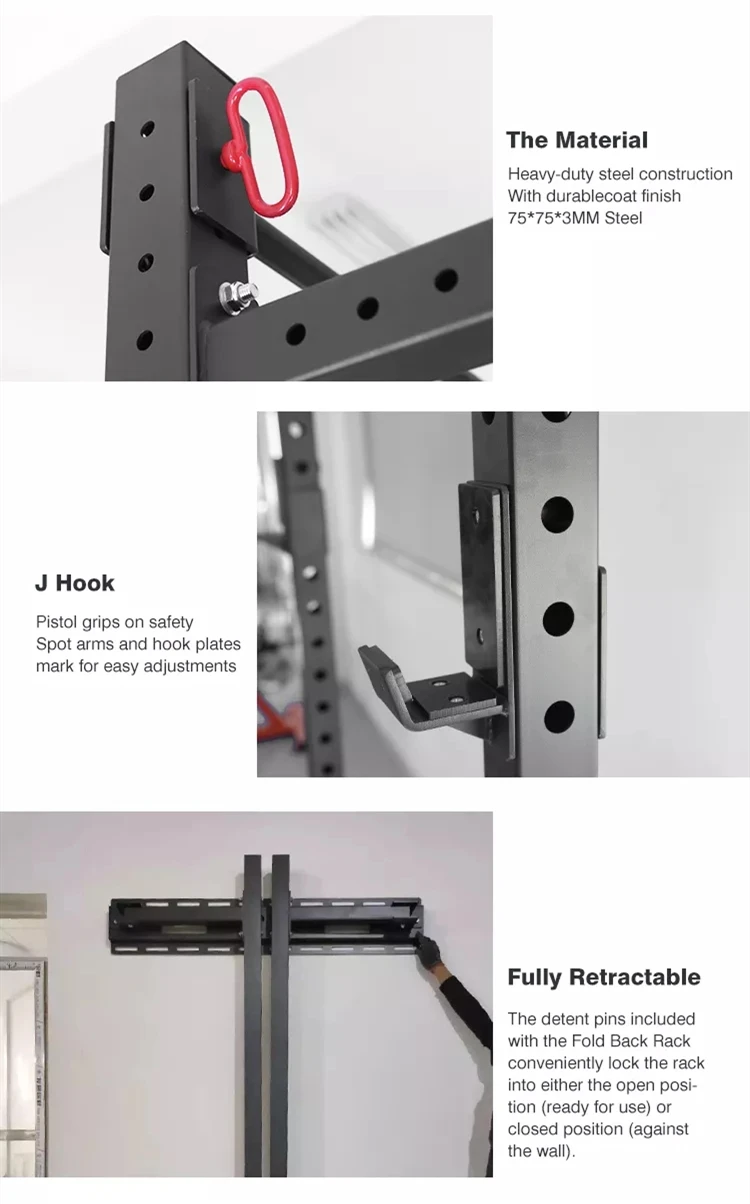 The Material

Heavy-duty steel construction
With durablecoat finish
75*75*3MM Steel

J Hook

Pistol grips on safety
Spot arms and hook plates
mark for easy adjustments

Fully Retractable

The detent pins included with the Fold Back Rack conveniently lock the rack into either the open position (ready for use) or closed position (against the wall).