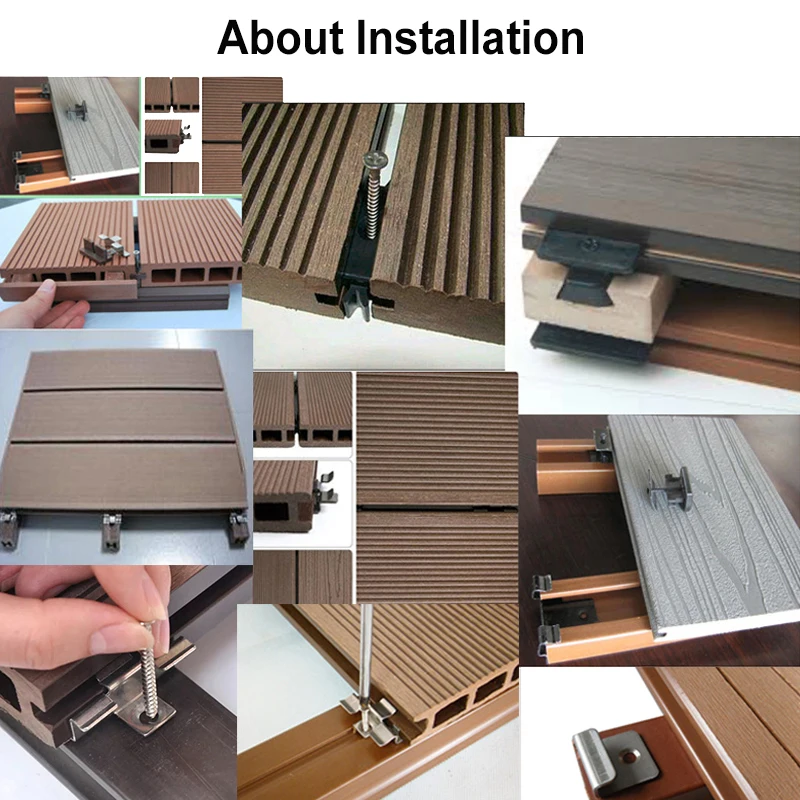 About Installation