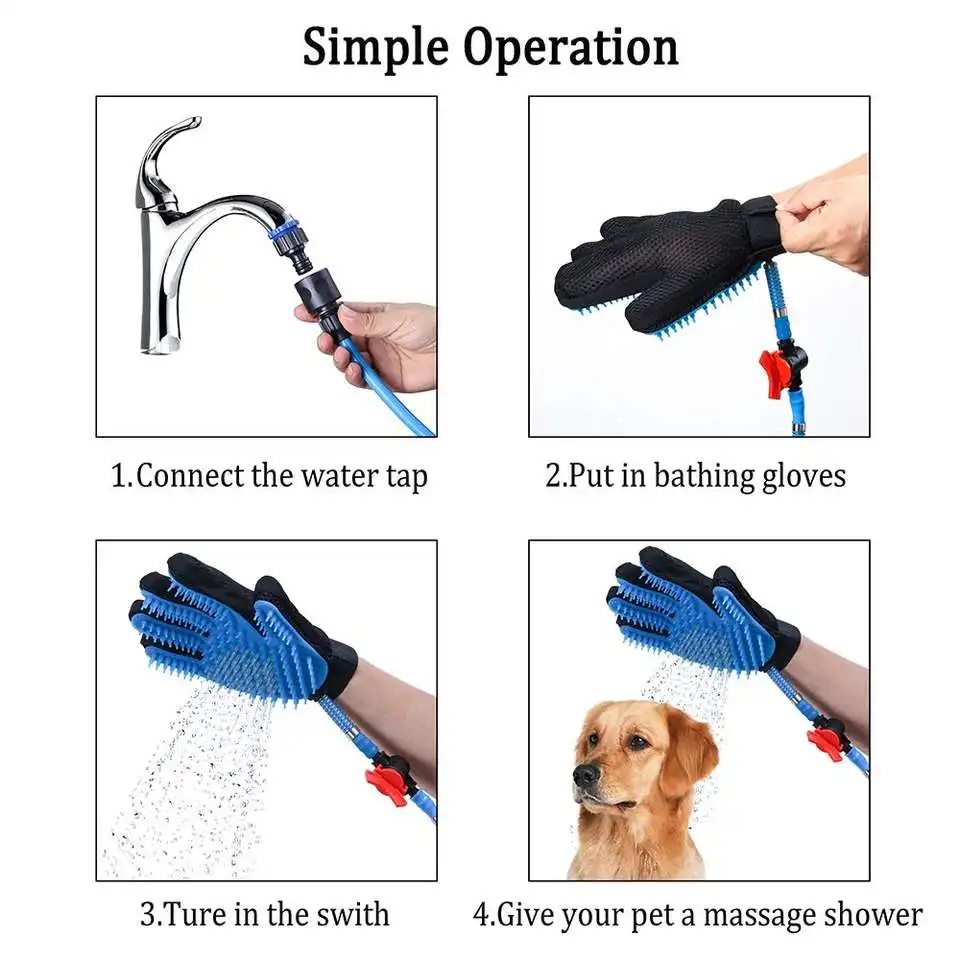 Simple Operation

1.Connect the water tap

2.Put in bathing gloves

3.Ture in the swith

4.Give your pet a massage shower