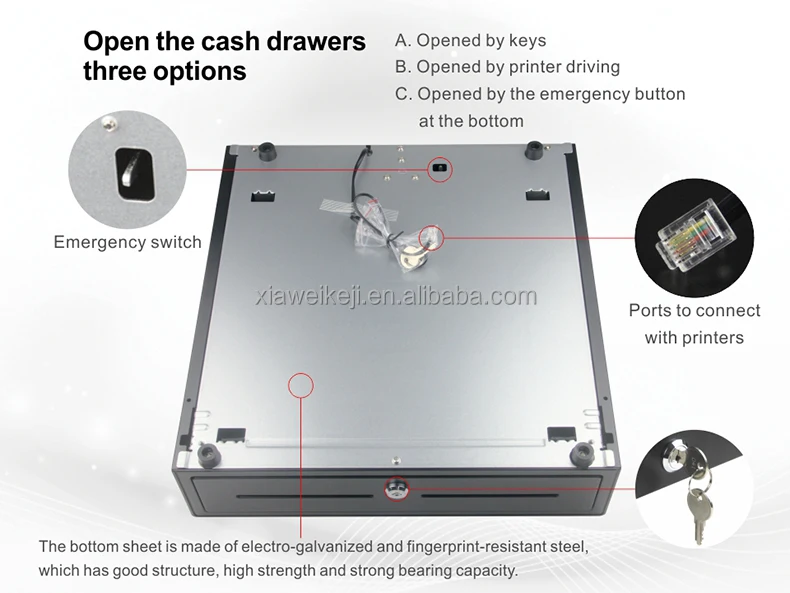 Open the cash drawers three options

A. Opened by keys
B. Opened by printer driving
C. Opened by the emergency button at the bottom

Emergency switch

xiaweikeji.en.alibaba.com

Ports to connect with printers

The bottom sheet is made of electro-galvanized and fingerprint-resistant steel, which has good structure, high strength and strong bearing capacity.