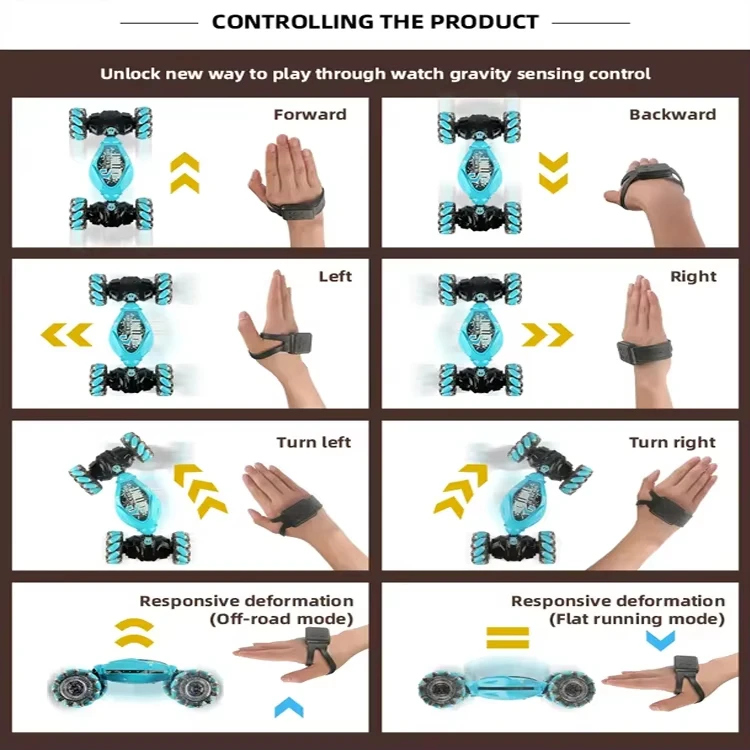 CONTROLLING THE PRODUCT

Unlock new way to play through watch gravity sensing control

Forward

Backward

Left

Right

Turn left

Turn right

Responsive deformation (Off-road mode)

Responsive deformation (Flat running mode)