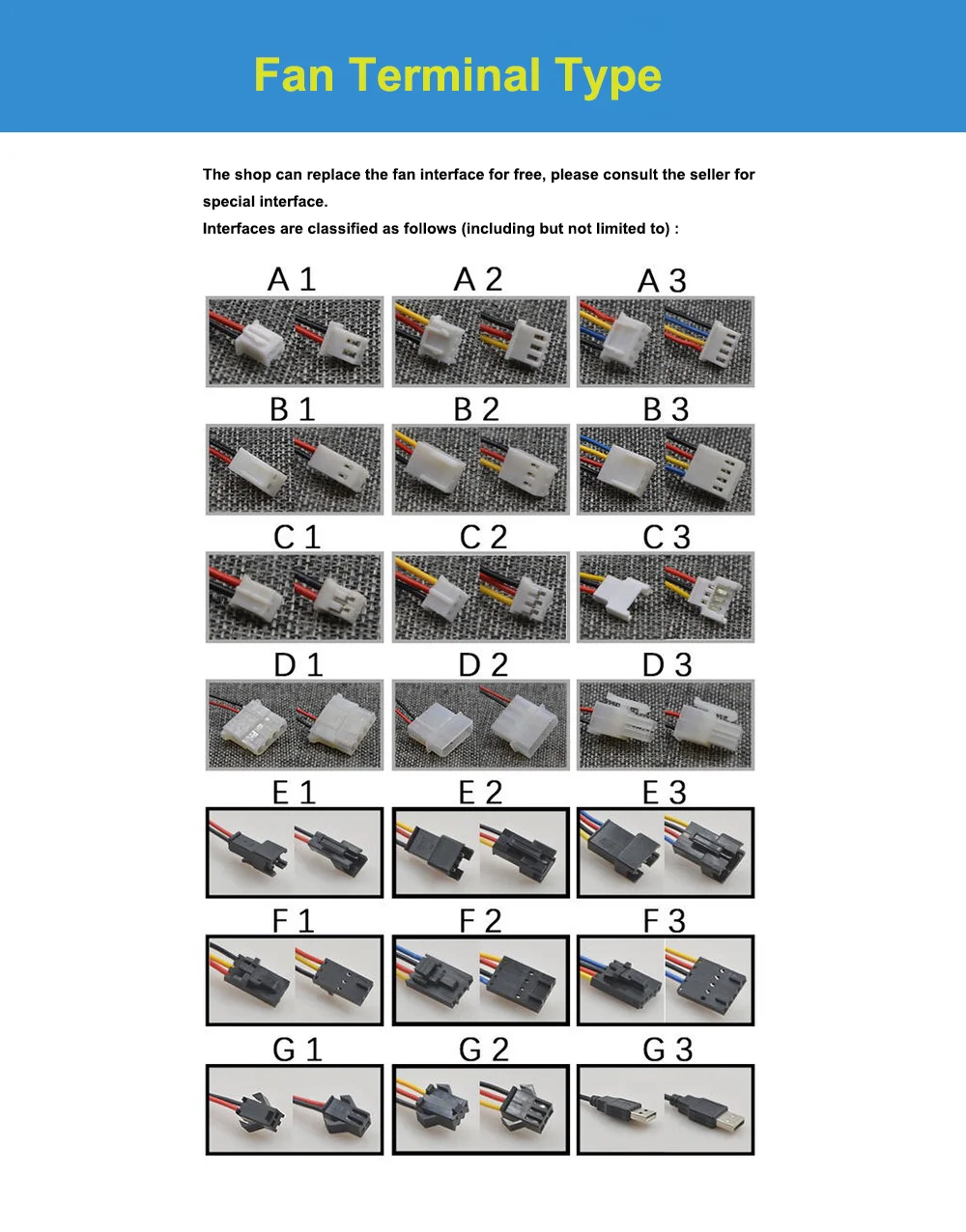 Fan Terminal Type

The shop can replace the fan interface for free, please consult the seller for special interface.
Interfaces are classified as follows (including but not limited to) :

A 1 A 2 A 3

B 1 B 2 B 3

C 1 C 2 C 3

D 1 D 2 D 3

E 1 E 2 E 3

F 1 F 2 F 3

G 1 G 2 G 3