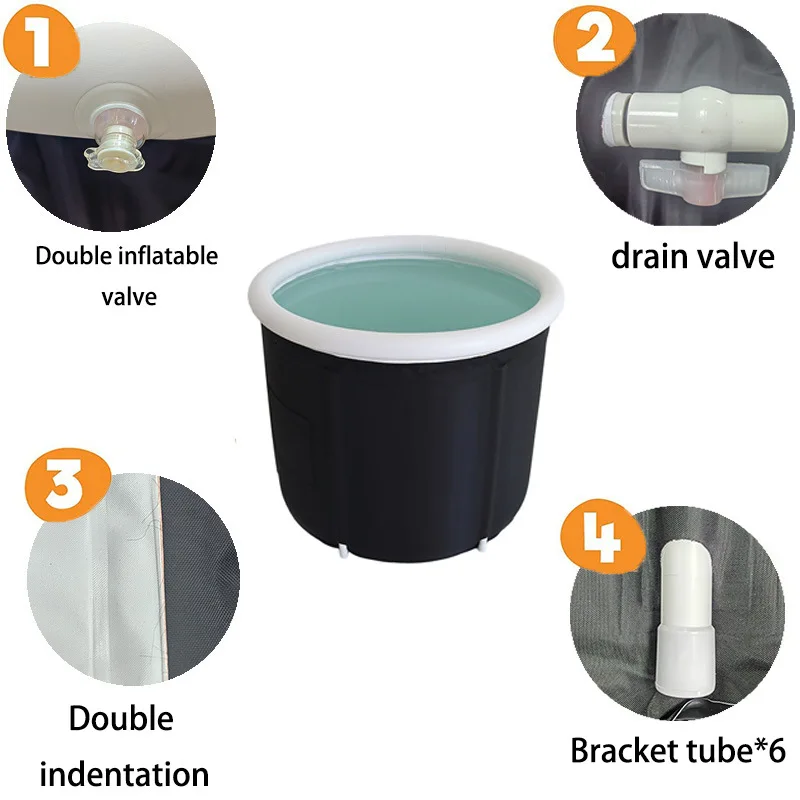 1

Double inflatable valve

2

drain valve

3

Double indentation

4

Bracket tube*6