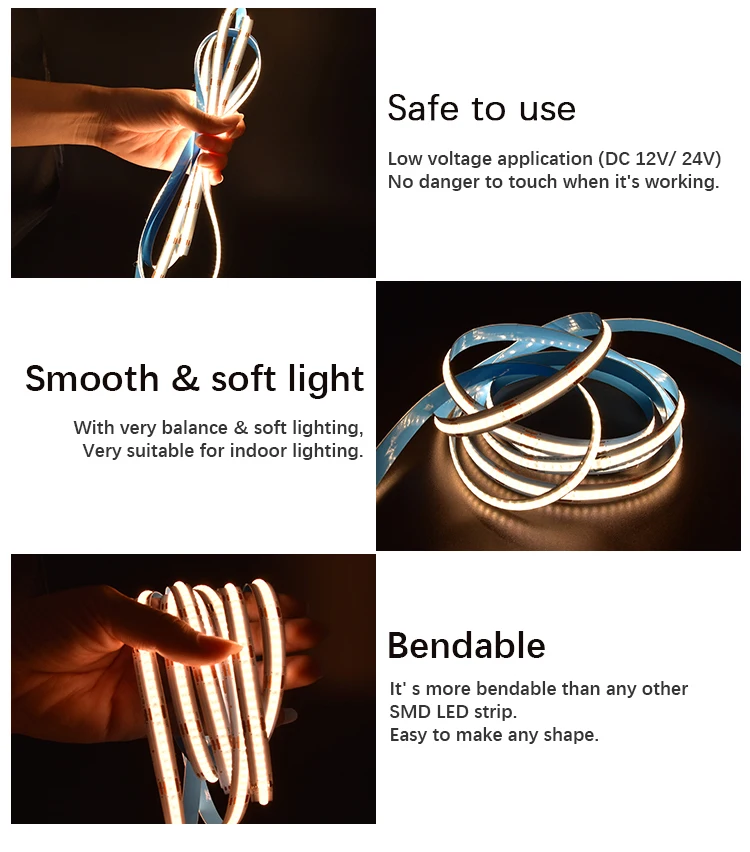 Safe to use

Low voltage application (DC 12V/ 24V)
No danger to touch when it's working.

Smooth & soft light

With very balance & soft lighting,
Very suitable for indoor lighting.

Bendable

It' s more bendable than any other SMD LED strip.
Easy to make any shape.