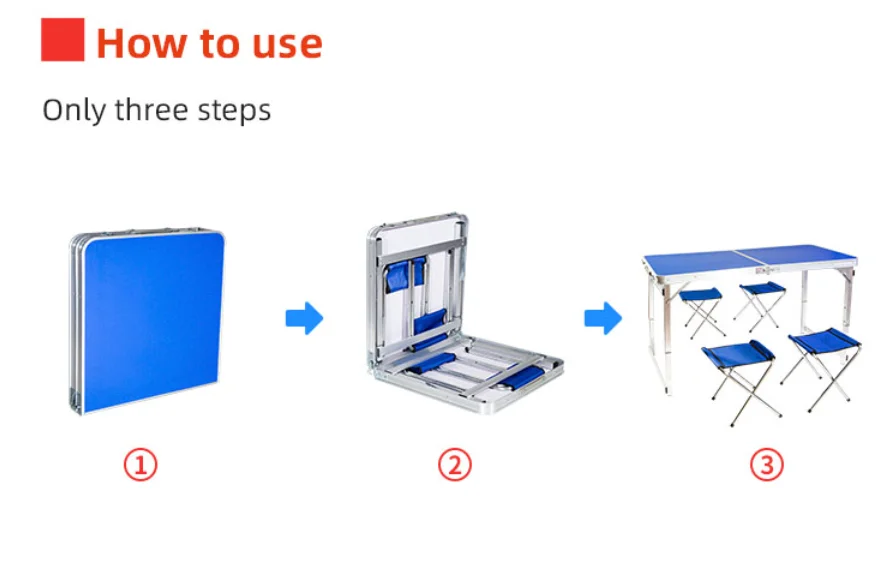 How to use

Only three steps

①

②

③