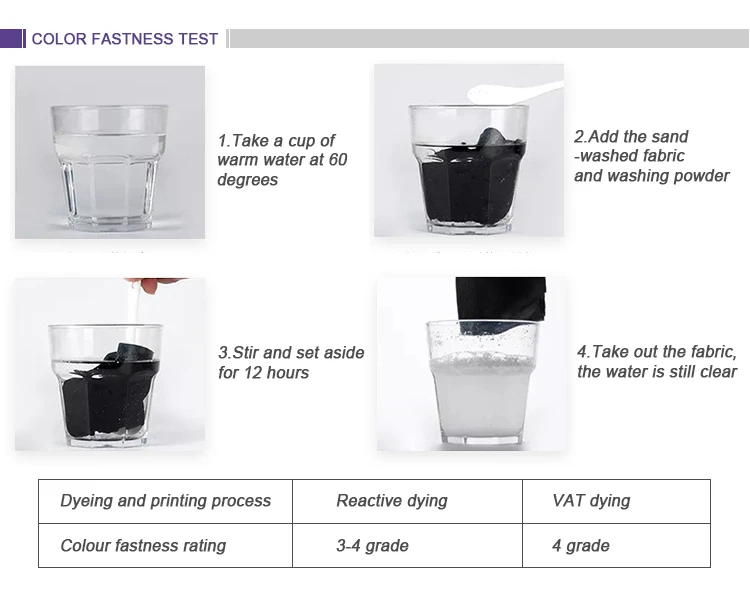 COLOR FASTNESS TEST

1.Take a cup of warm water at 60 degrees

2.Add the sand -washed fabric and washing powder

3.Stir and set aside for 12 hours

4.Take out the fabric, the water is still clear

| Dyeing and printing process | Reactive dying | VAT dying |
|---|---|---|
| Colour fastness rating | 3-4 grade | 4 grade |