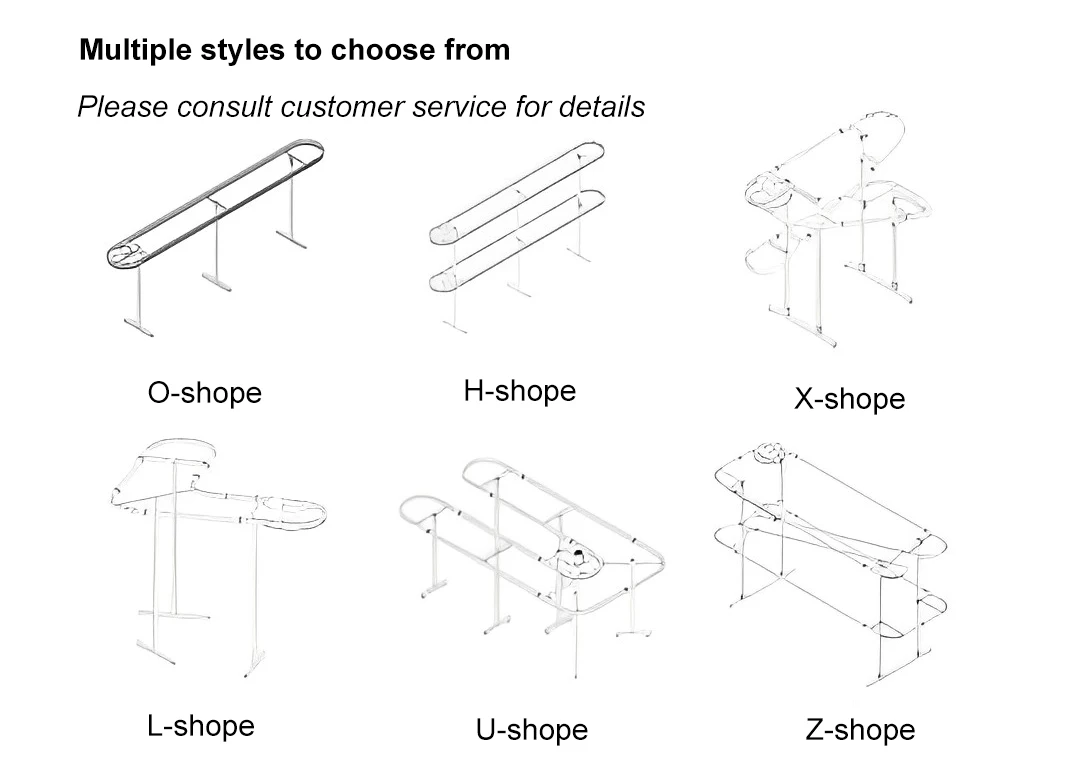 Multiple styles to choose from

Please consult customer service for details

O-shope

H-shope

X-shope

L-shope

U-shope

Z-shope