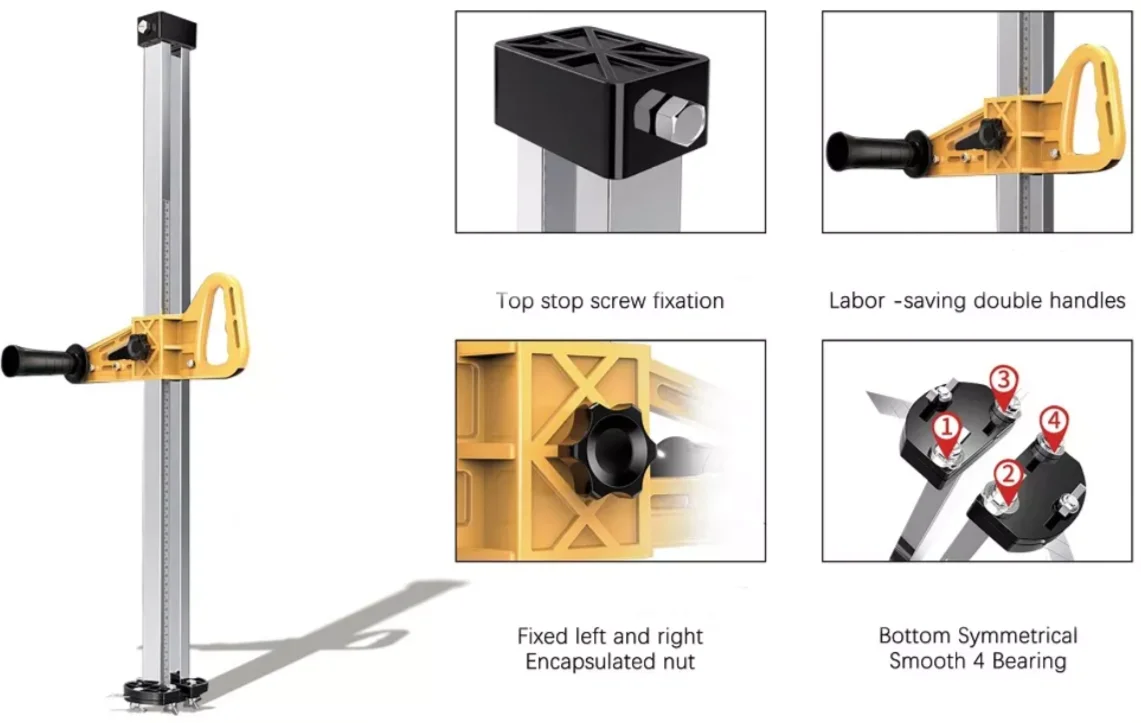 Top stop screw fixation

Labor -saving double handles

3
1
4
2

Fixed left and right
Encapsulated nut

Bottom Symmetrical
Smooth 4 Bearing