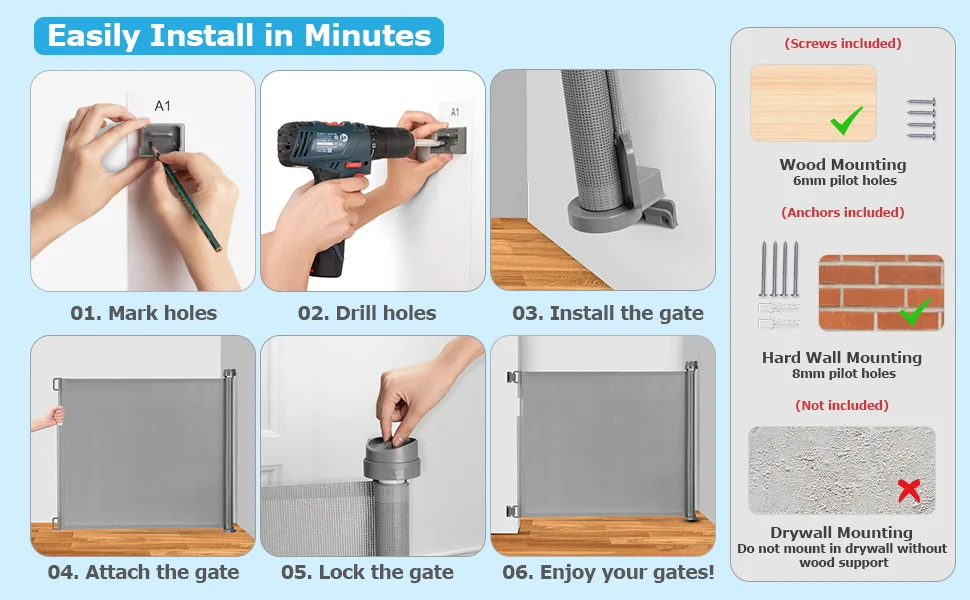 Easily Install in Minutes

A1

01. Mark holes

A1

02. Drill holes

03. Install the gate

04. Attach the gate

05. Lock the gate

06. Enjoy your gates!

(Screws included)

Wood Mounting
6mm pilot holes

(Anchors included)

Hard Wall Mounting
8mm pilot holes

(Not included)

Drywall Mounting
Do not mount in drywall without wood support