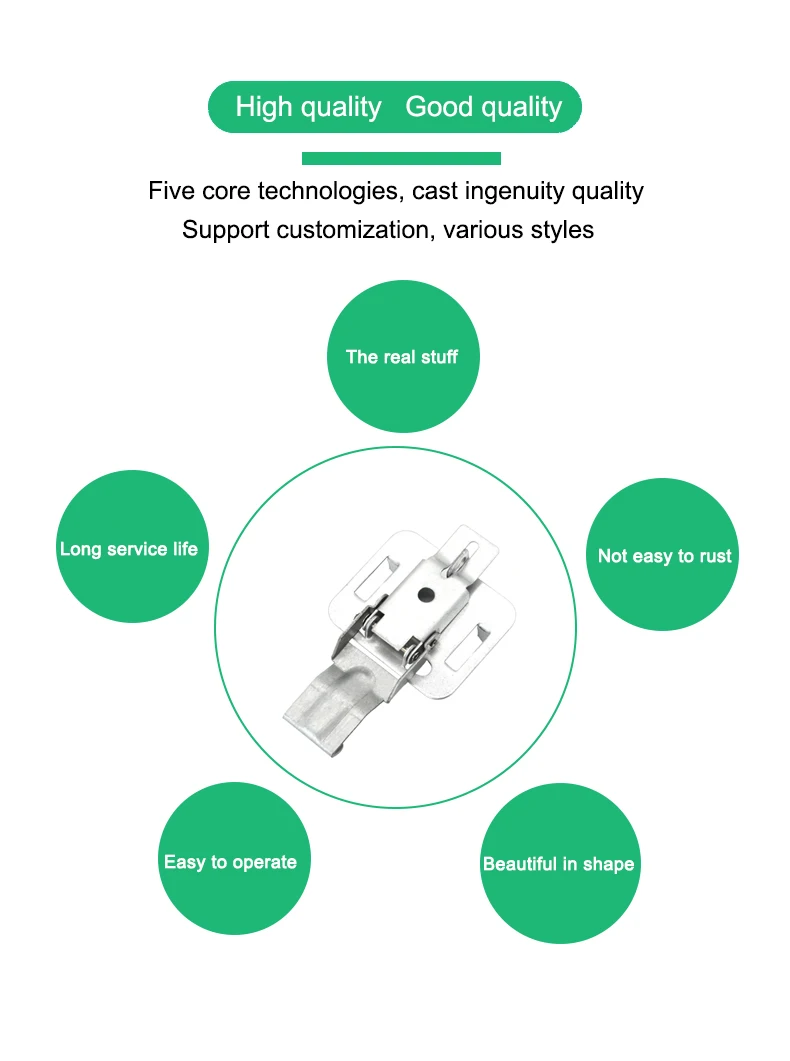 High quality Good quality

Five core technologies, cast ingenuity quality
Support customization, various styles

The real stuff

Long service life

Not easy to rust

Easy to operate

Beautiful in shape