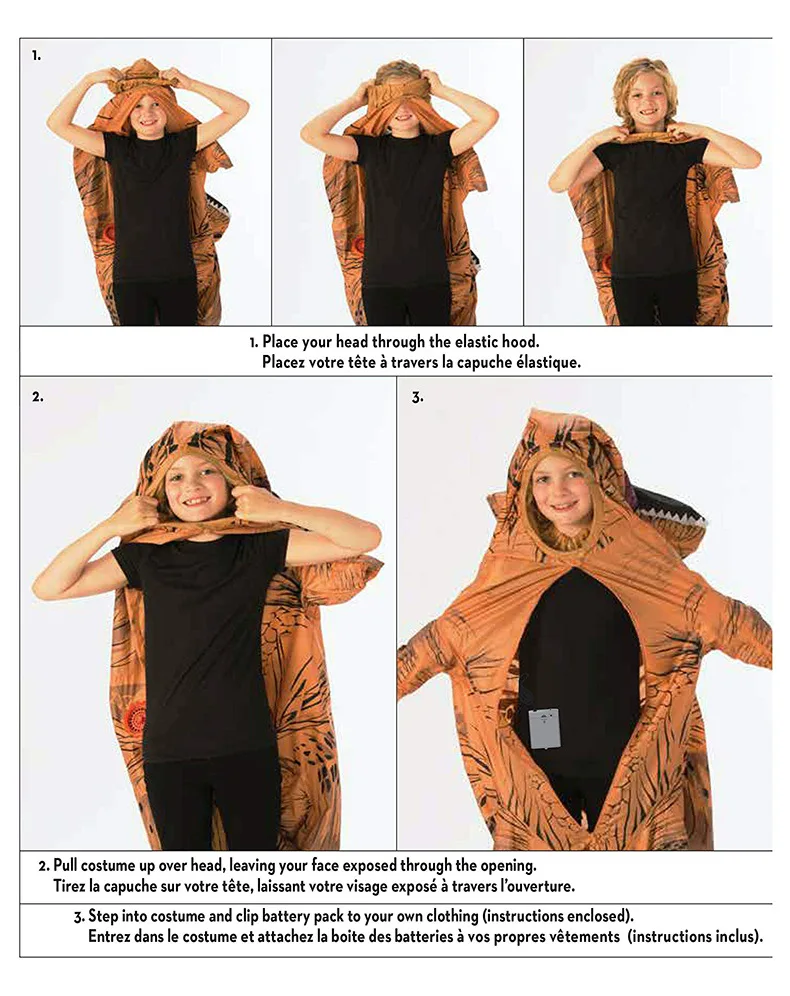 1.

1. Place your head through the elastic hood.
Placez votre tête à travers la capuche élastique.

2.

3.

2. Pull costume up over head, leaving your face exposed through the opening.
Tirez la capuche sur votre tête, laissant votre visage exposé à travers l'ouverture.

3. Step into costume and clip battery pack to your own clothing (instructions enclosed).
Entrez dans le costume et attachez la boite des batteries à vos propres vêtements (instructions inclus).