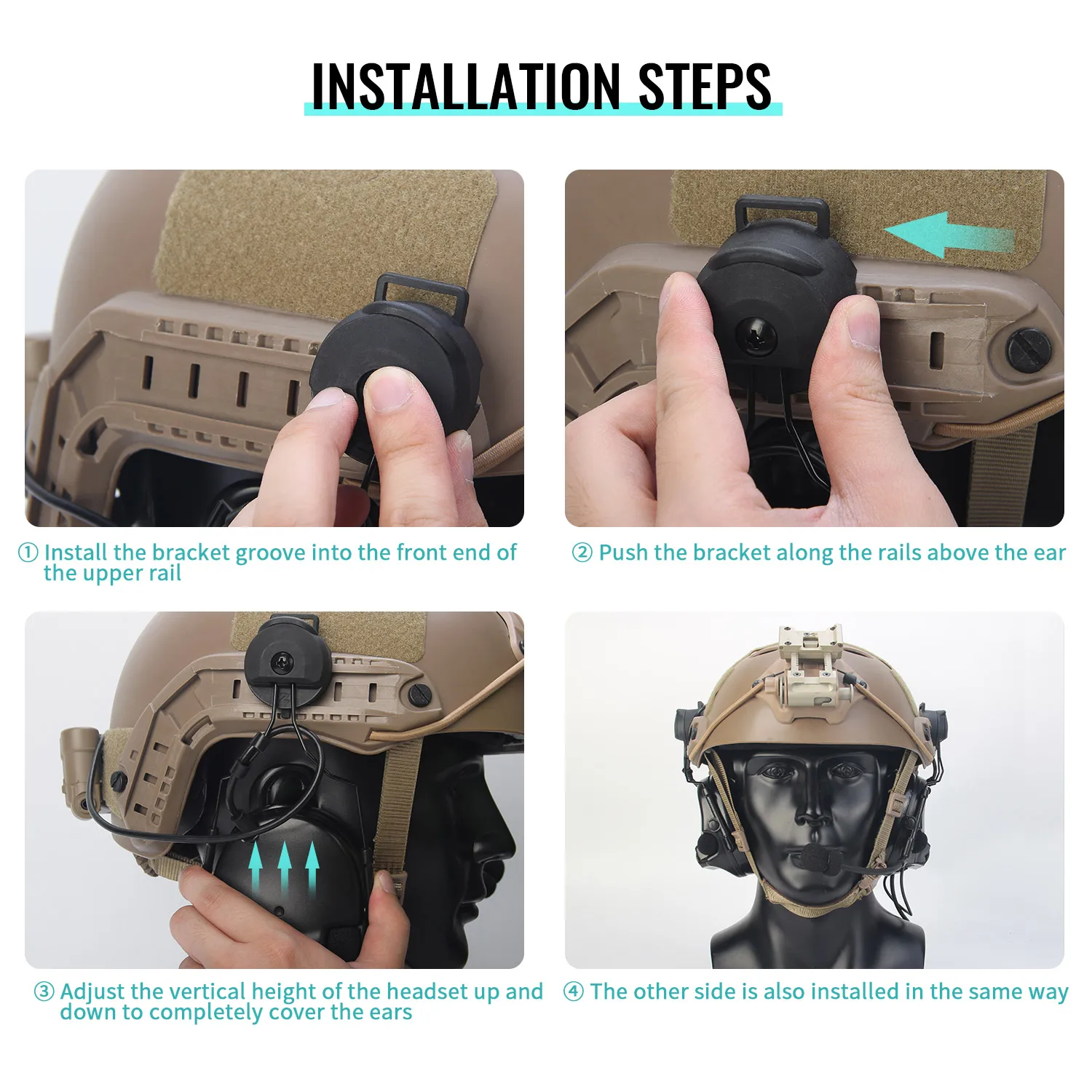 INSTALLATION STEPS

① Install the bracket groove into the front end of the upper rail

② Push the bracket along the rails above the ear

③ Adjust the vertical height of the headset up and down to completely cover the ears

④ The other side is also installed in the same way