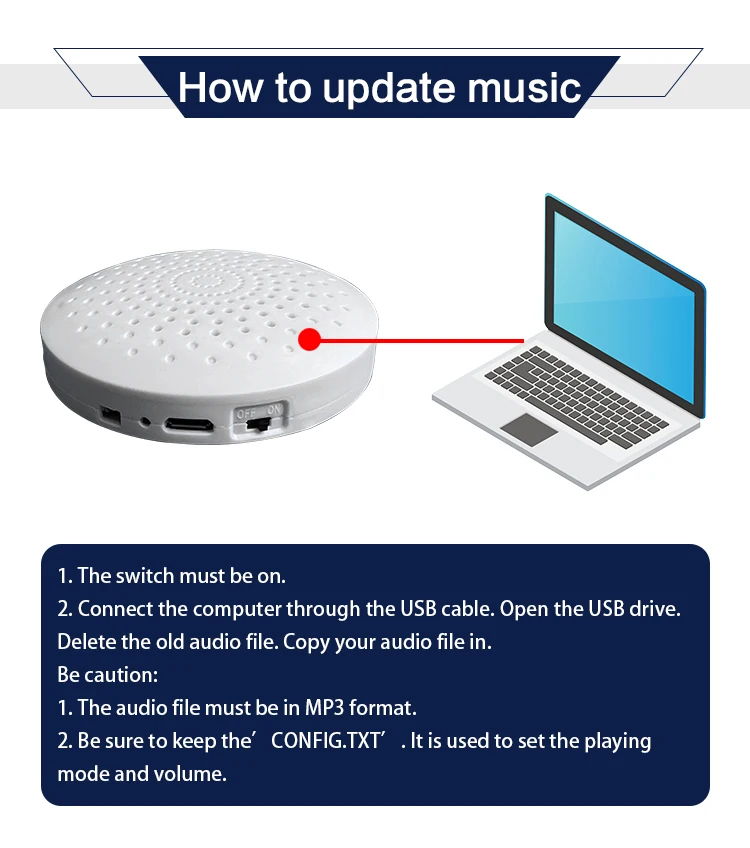 How to update music

OFF ON

1. The switch must be on.
2. Connect the computer through the USB cable. Open the USB drive. Delete the old audio file. Copy your audio file in.
Be caution:
1. The audio file must be in MP3 format.
2. Be sure to keep the’ CONFIG.TXT’ . It is used to set the playing mode and volume.