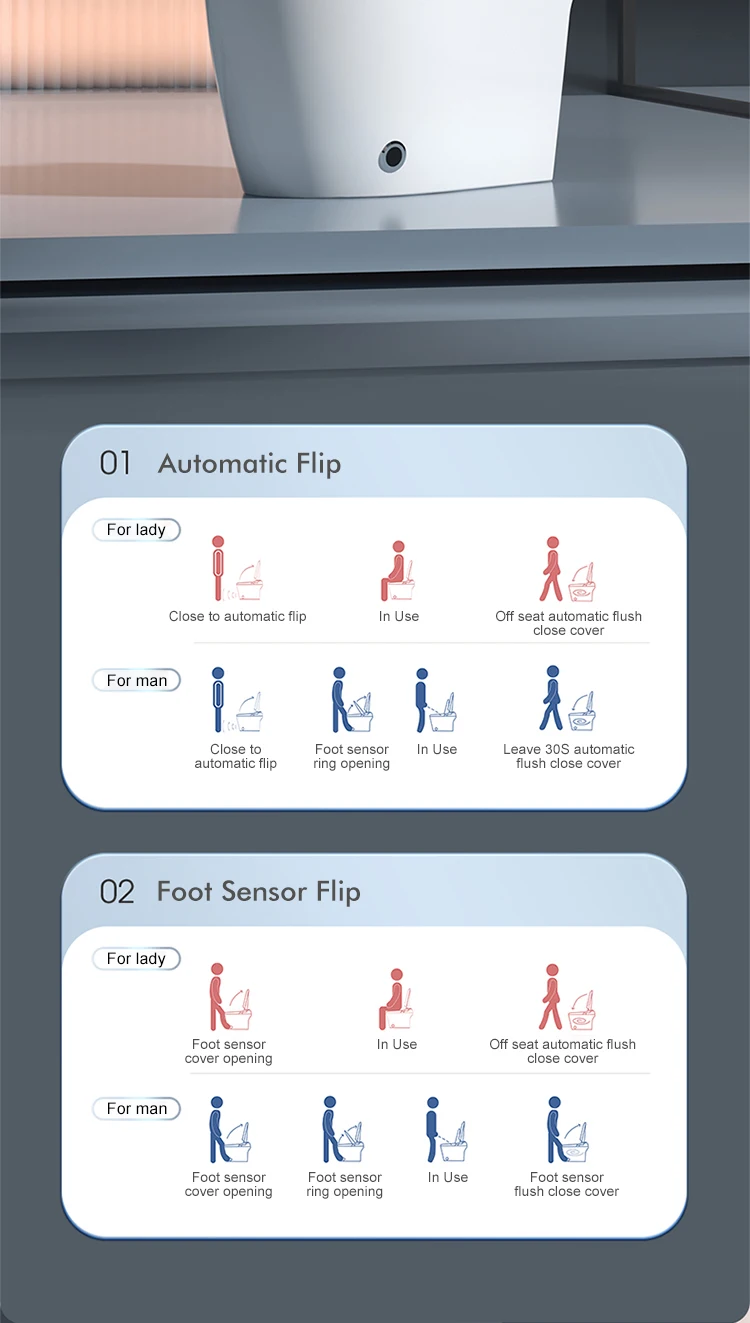 01 Automatic Flip

For lady

Close to automatic flip

In Use

Off seat automatic flush close cover

For man

Close to automatic flip

Foot sensor ring opening

In Use

Leave 30S automatic flush close cover

02 Foot Sensor Flip

For lady

Foot sensor cover opening

In Use

Off seat automatic flush close cover

For man

Foot sensor cover opening

Foot sensor ring opening

In Use

Foot sensor flush close cover