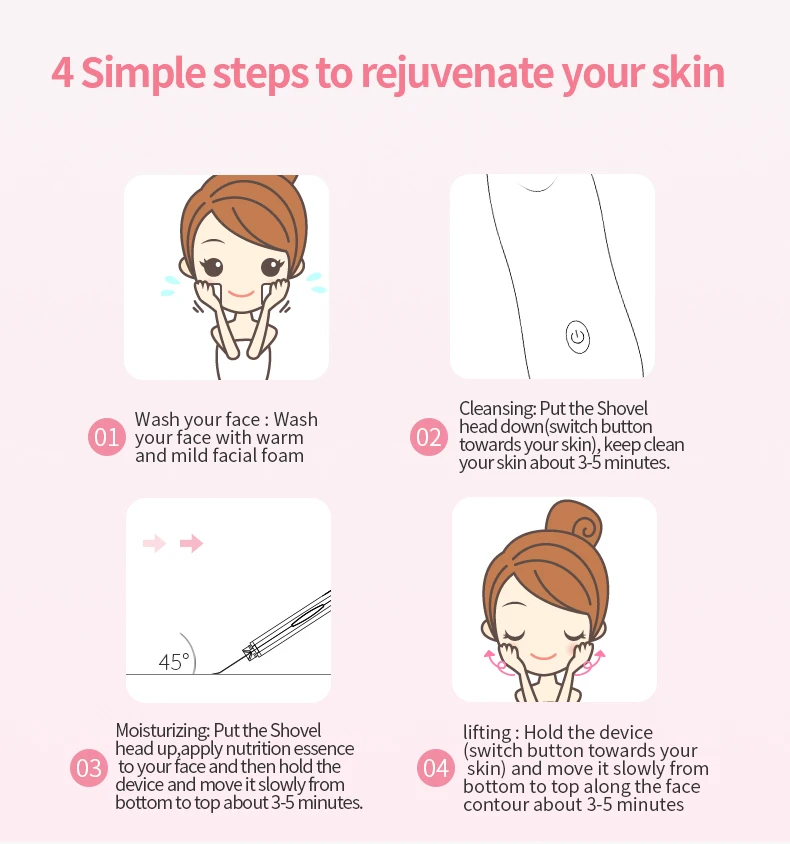 4 Simple steps to rejuvenate your skin

01 Wash your face : Wash your face with warm and mild facial foam

02 Cleansing: Put the Shovel head down(switch button towards your skin), keep clean your skin about 3-5 minutes.

45°

03 Moisturizing: Put the Shovel head up,apply nutrition essence to your face and then hold the device and move it slowly from bottom to top about 3-5 minutes.

04 lifting : Hold the device (switch button towards your skin) and move it slowly from bottom to top along the face contour about 3-5 minutes