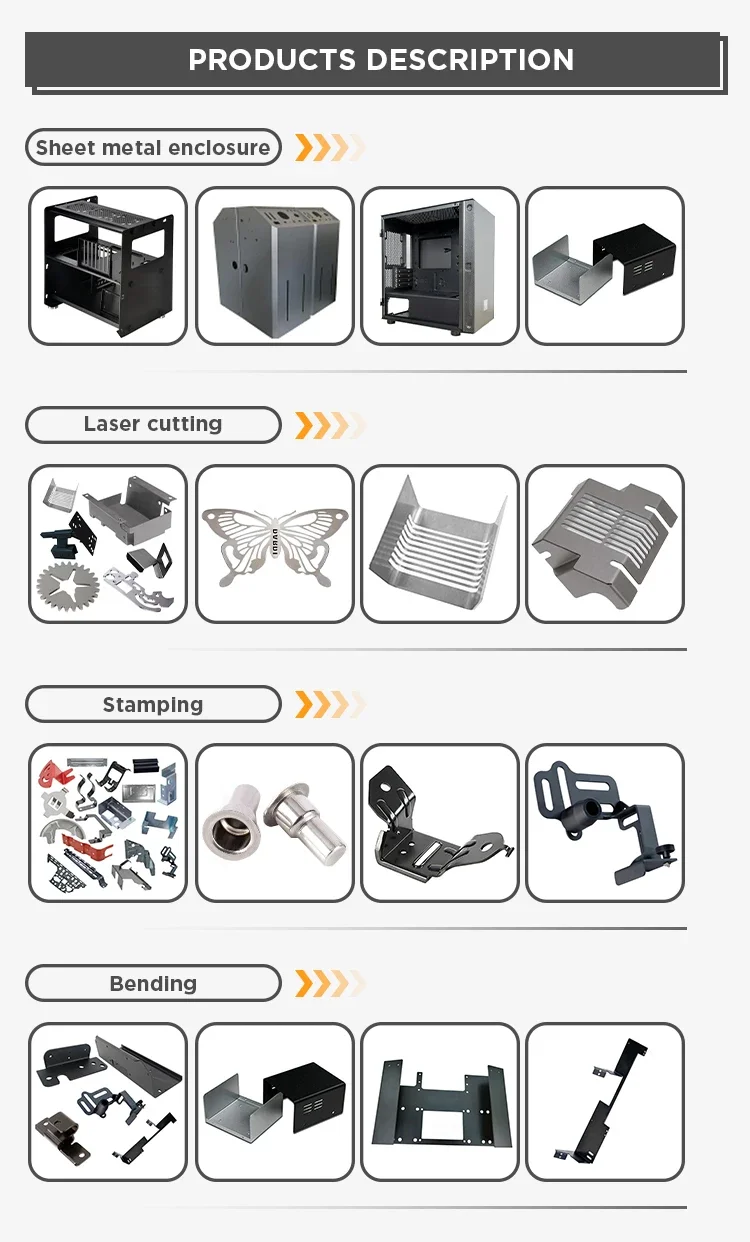 PRODUCTS DESCRIPTION

Sheet metal enclosure

Laser cutting

Stamping

Bending