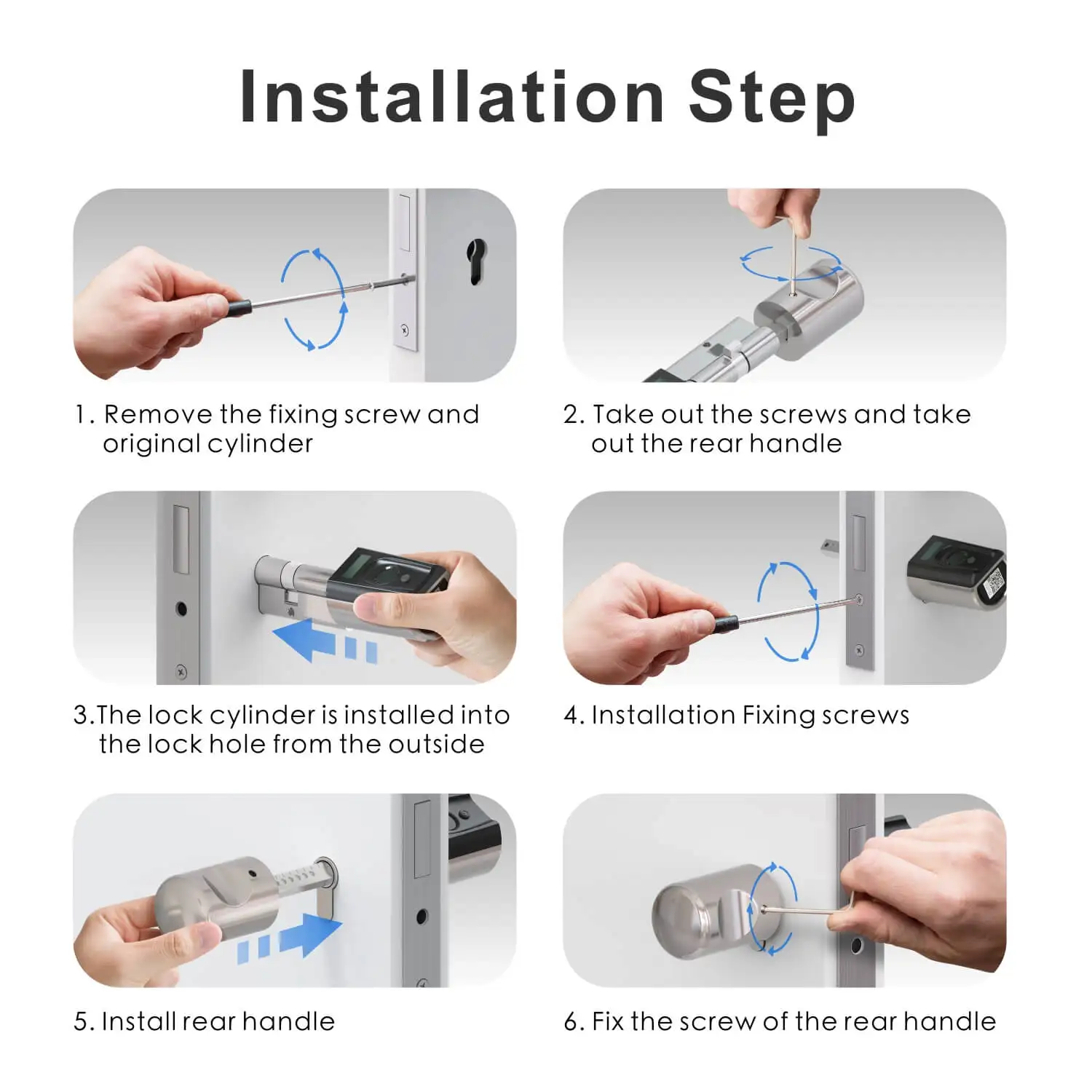 Installation Step

1. Remove the fixing screw and original cylinder

2. Take out the screws and take out the rear handle

3.The lock cylinder is installed into the lock hole from the outside

4. Installation Fixing screws

5. Install rear handle

6. Fix the screw of the rear handle